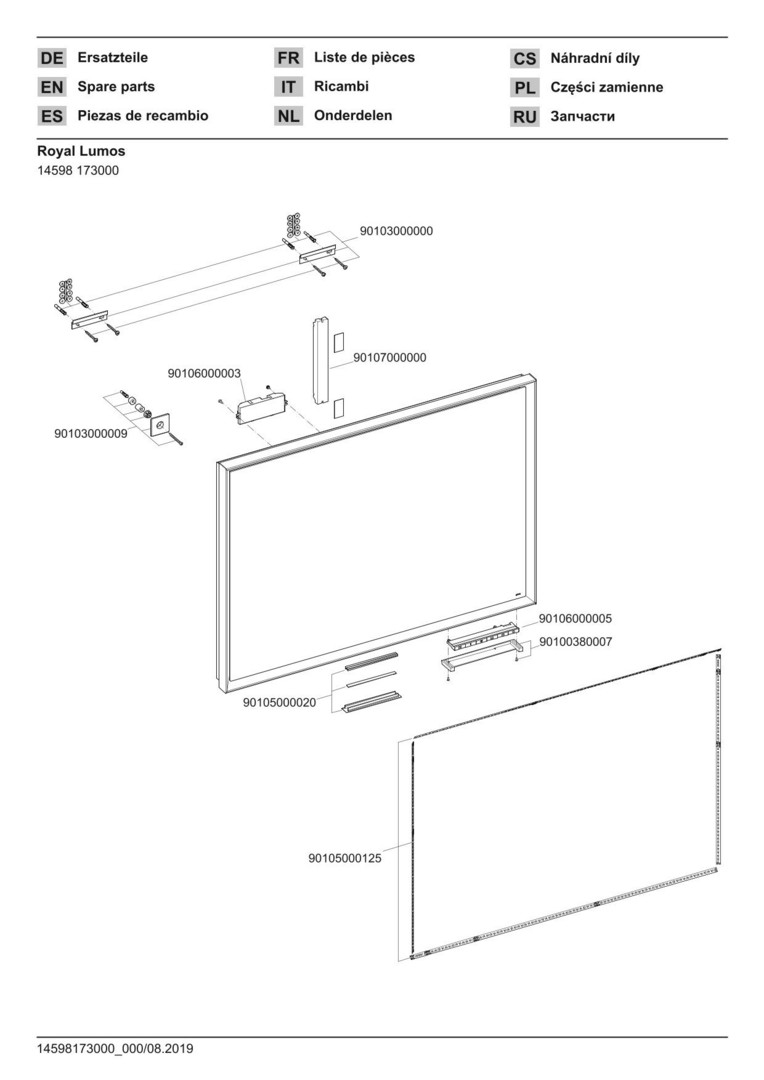 DE Ersatzteile
EN Spare parts
ES Piezas de recambio

FR Liste de pièces
IT Ricambi
NL Onderdelen

CS Náhradní díly
PL Części zamienne
RU Запчасти

Royal Lumos
14598 173000

90103000000
90107000000
90106000003
90103000009
90106000005
90100380007
90105000020
90105000125

14598173000_000/08.2019