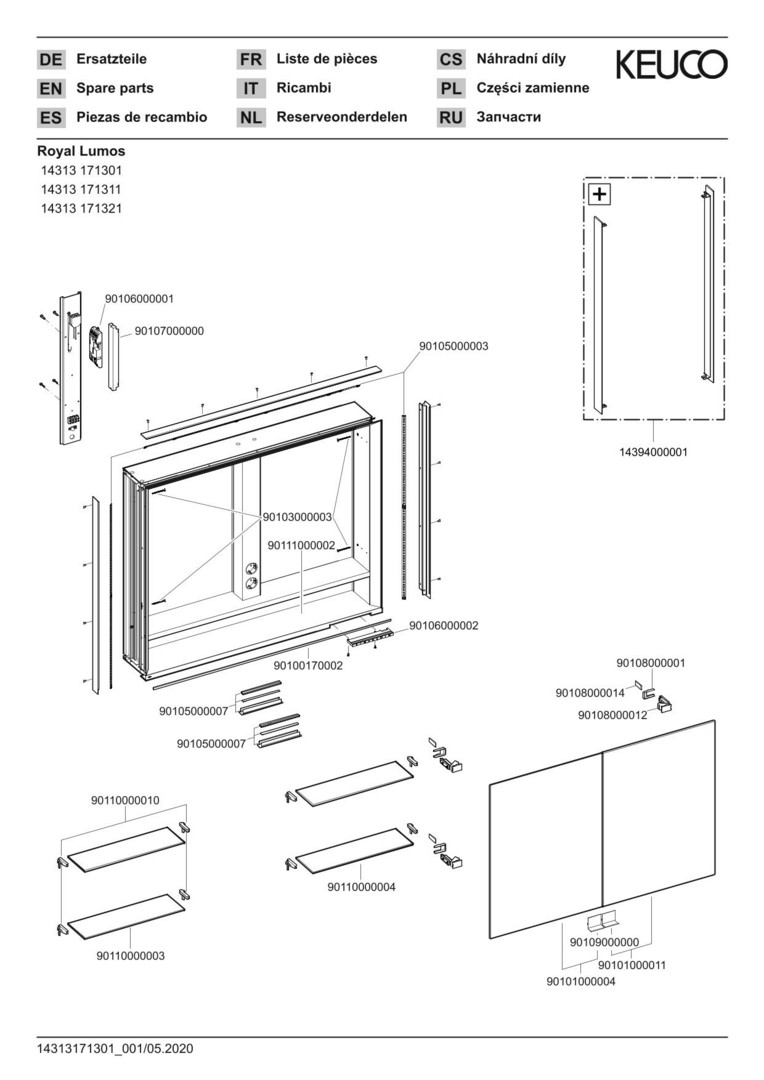 DE Ersatzteile
EN Spare parts
ES Piezas de recambio

FR Liste de pièces
IT Ricambi
NL Reserveonderdelen

CS Náhradní díly
PL Części zamienne
RU Запчасти

KEUCO

Royal Lumos
14313 171301
14313 171311
14313 171321

+

14394000001

90106000001
90107000000
90105000003
90103000003
90111000002
90106000002
90100170002
90105000007
90105000007
90108000001
90108000014
90108000012
90110000010
90110000003
90110000004
90109000000
90101000011
90101000004

14313171301_001/05.2020