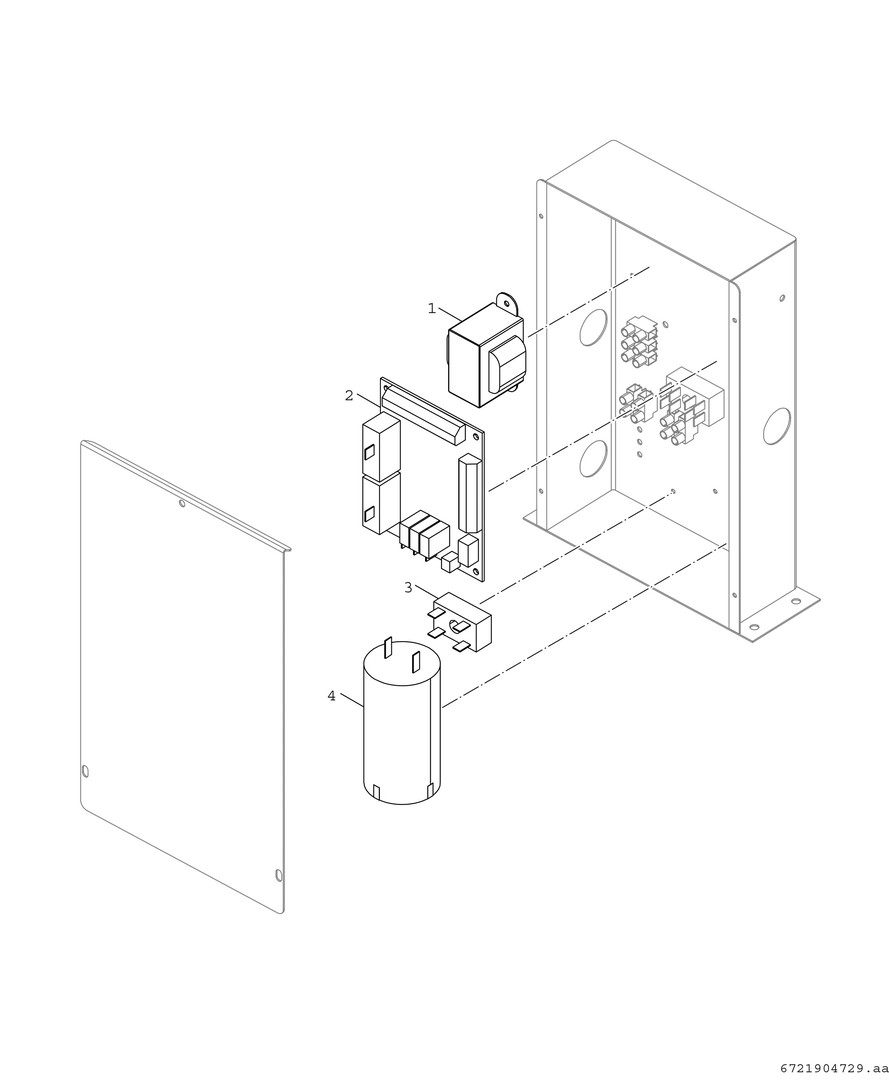 1
2
3
4
6721904729.aa