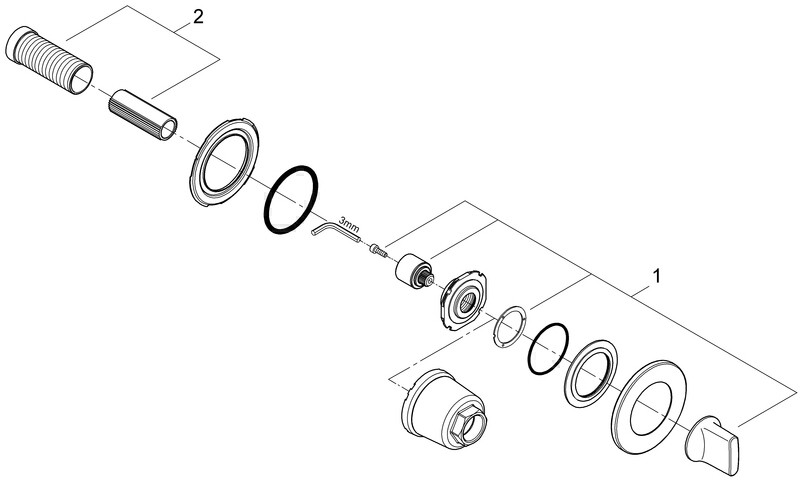 2
3mm
1