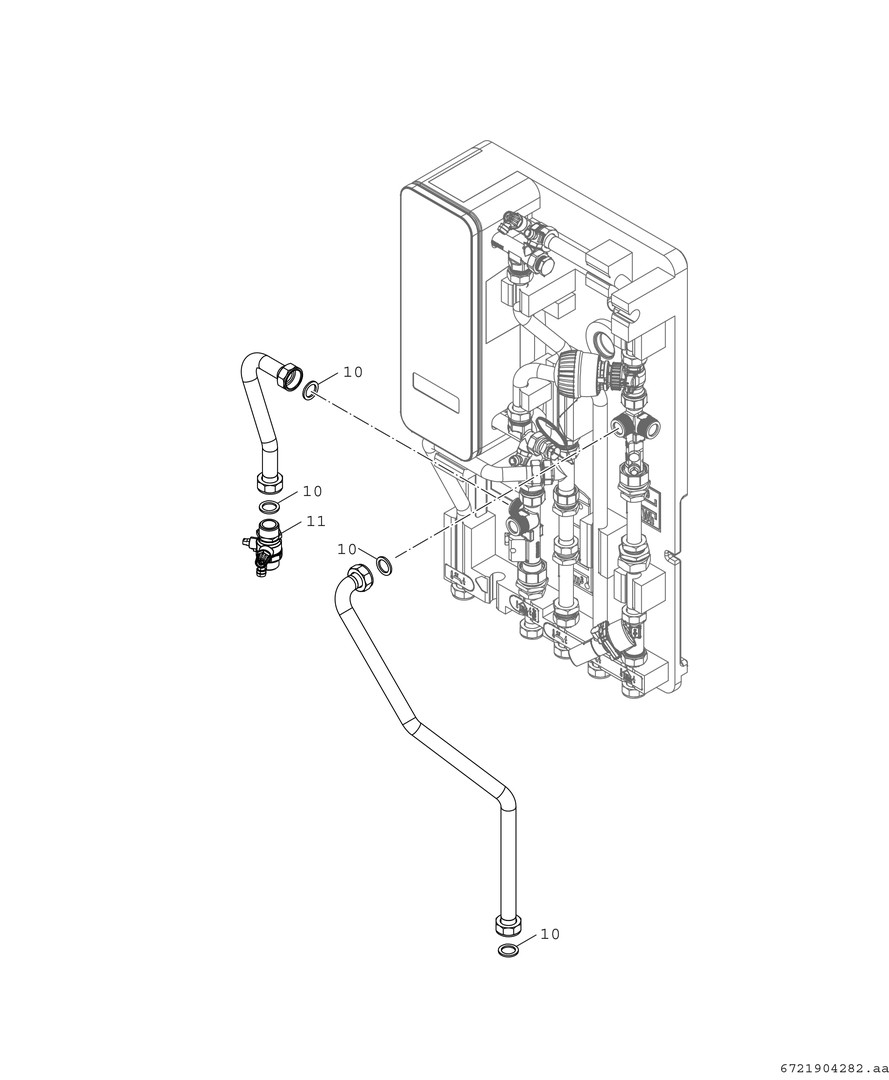 10
10
11
10
10
6721904282.aa