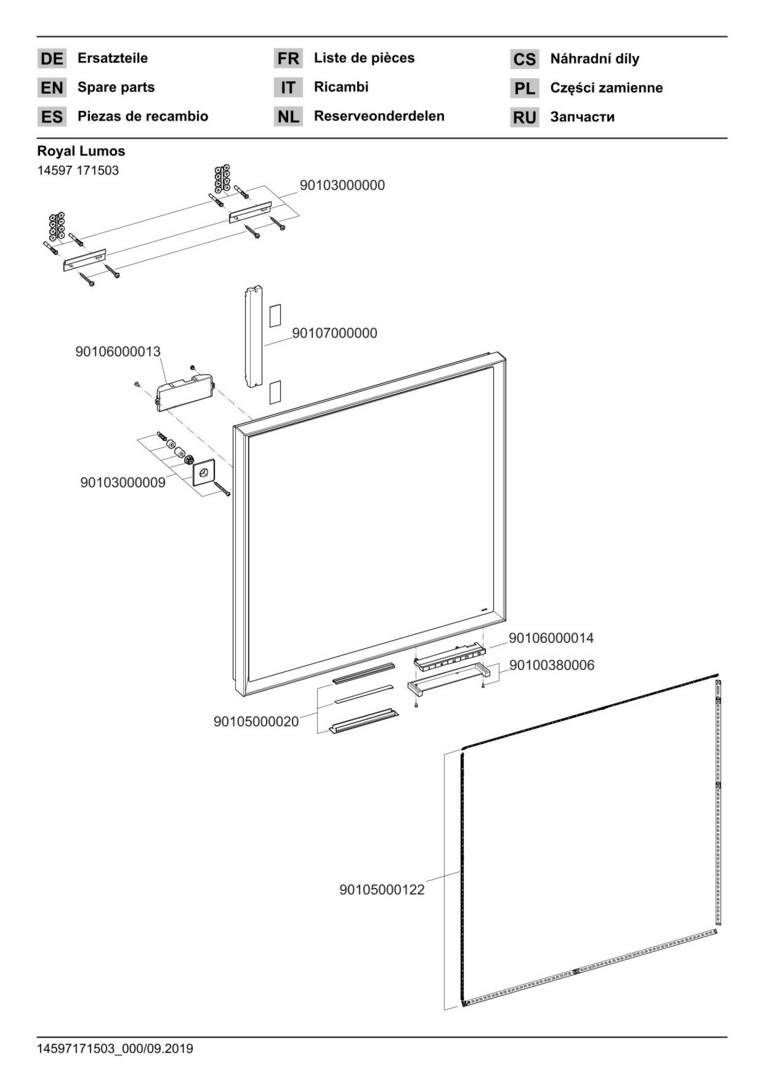 DE Ersatzteile
EN Spare parts
ES Piezas de recambio

FR Liste de pièces
IT Ricambi
NL Reserveonderdelen

CS Náhradní díly
PL Części zamienne
RU Запчасти

Royal Lumos
14597 171503

90103000000
90107000000
90106000013
90103000009
90106000014
90100380006
90105000020
90105000122

14597171503_000/09.2019