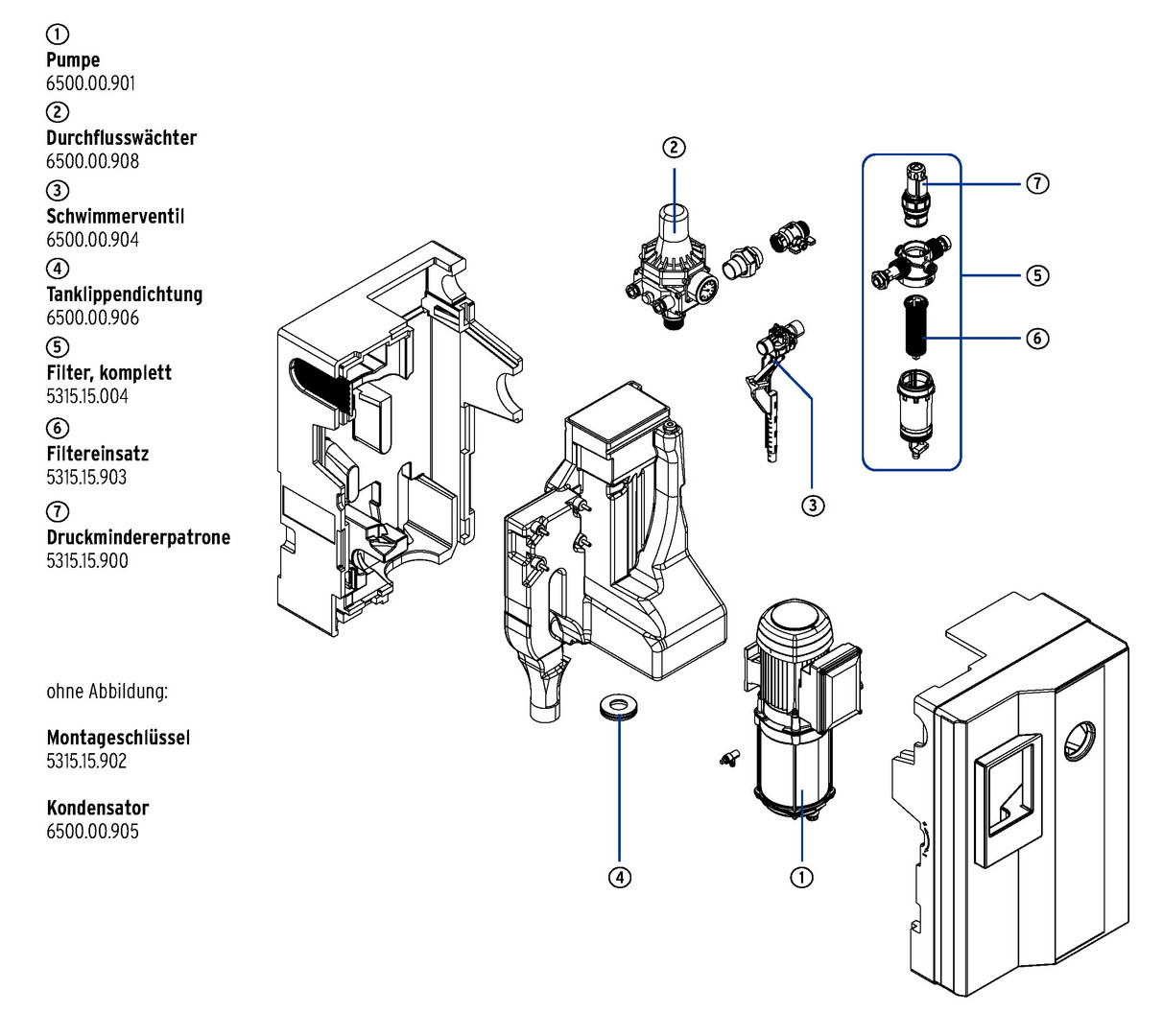 ①
**Pumpe**
6500.00.901

②
**Durchflusswächter**
6500.00.908

③
**Schwimmerventil**
6500.00.904

④
**Tanklippendichtung**
6500.00.906

⑤
**Filter, komplett**
5315.15.004

⑥
**Filtereinsatz**
5315.15.903

⑦
**Druckmindererpatrone**
5315.15.900

ohne Abbildung:

**Montageschlüssel**
5315.15.902

**Kondensator**
6500.00.905

②

⑦

⑤

⑥

③

④

①