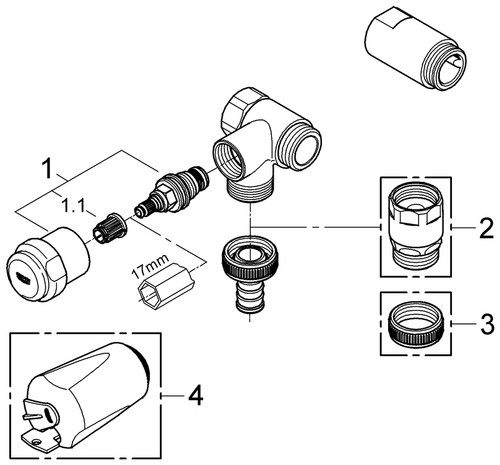 1
1.1
17mm
2
3
4