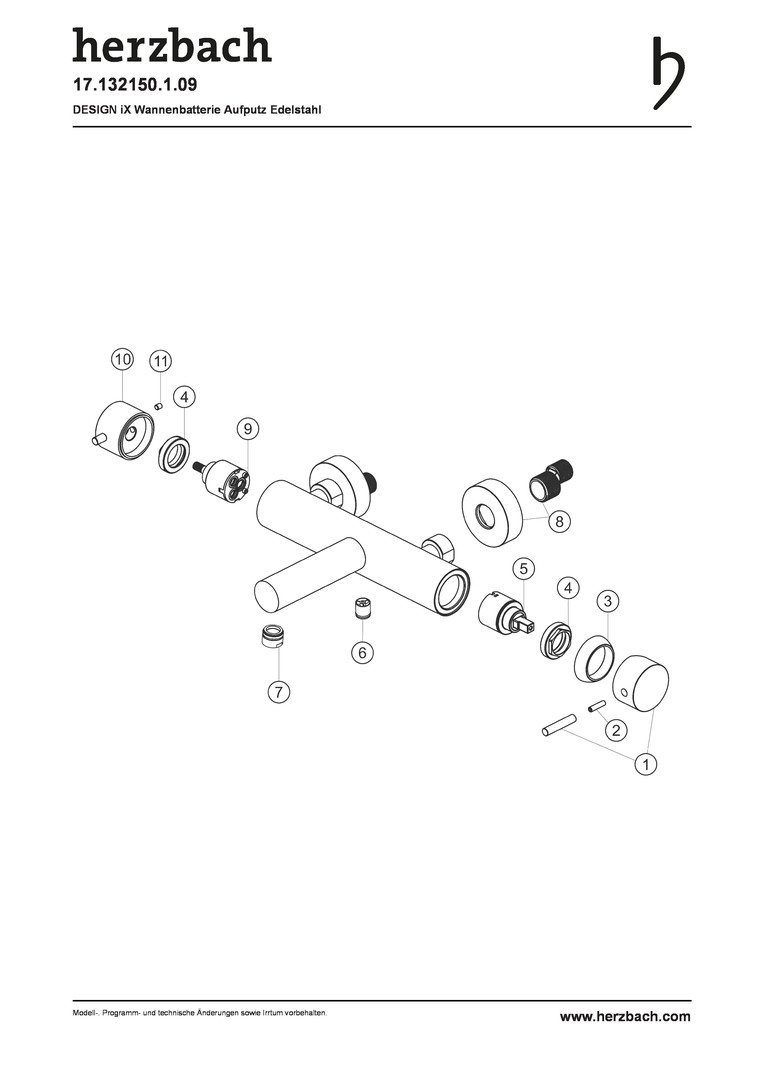 herzbach

17.132150.1.09

DESIGN iX Wannenbatterie Aufputz Edelstahl

10
11
4
9
8
5
4
3
6
7
2
1

Modell-, Programm- und technische Änderungen sowie Irrtum vorbehalten.

www.herzbach.com