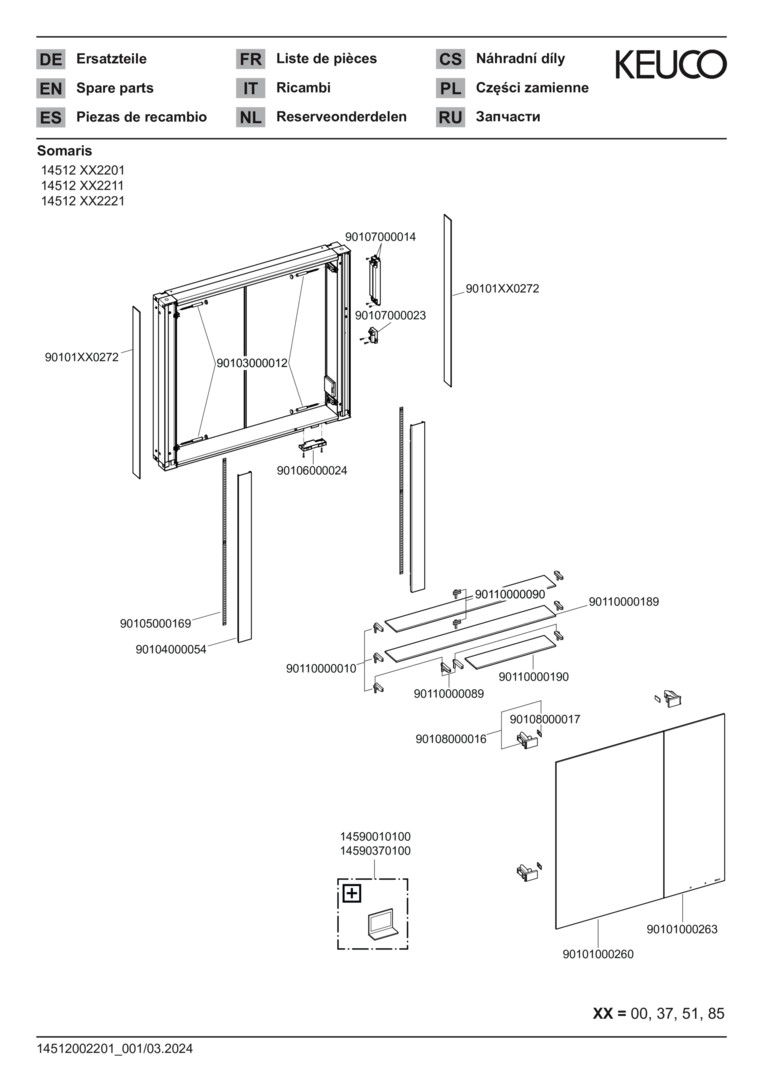 DE Ersatzteile
EN Spare parts
ES Piezas de recambio
FR Liste de pièces
IT Ricambi
NL Reserveonderdelen
CS Náhradní díly
PL Części zamienne
RU Запчасти

KEUCO

Somaris
14512 XX2201
14512 XX2211
14512 XX2221

90107000014
90101XX0272
90107000023
90101XX0272
90103000012
90106000024
90105000169
90104000054
90110000090
90110000189
90110000010
90110000089
90110000190
90108000017
90108000016
14590010100
14590370100
90101000263
90101000260

XX = 00, 37, 51, 85

14512002201_001/03.2024