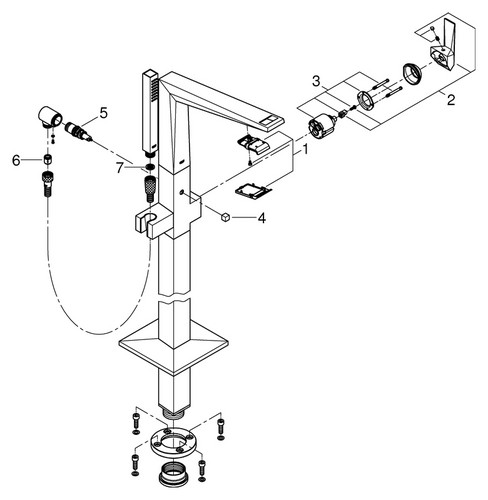 3
2
5
1
6
7
4