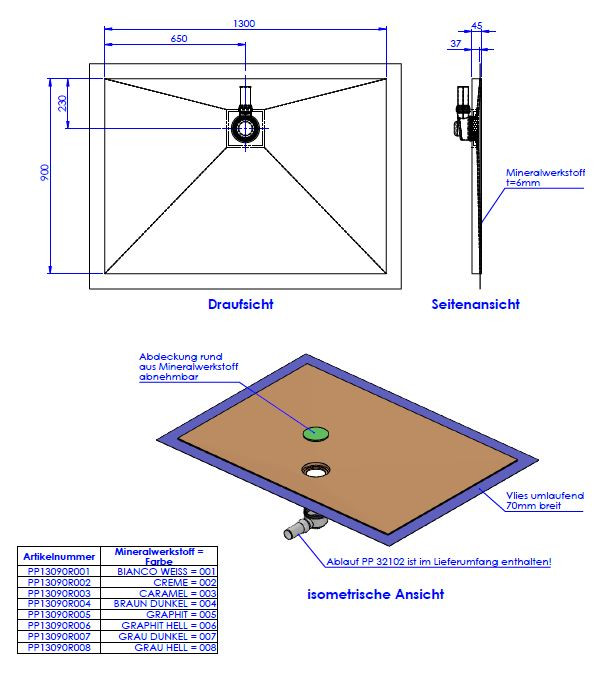 1300

650

230

900

45

37

Mineralwerkstoff
t=6mm

Draufsicht

Seitenansicht

Abdeckung rund
aus Mineralwerkstoff
abnehmbar

Vlies umlaufend
70mm breit

Ablauf PP 32102 ist im Lieferumfang enthalten!

isometrische Ansicht

| Artikelnummer | Mineralwerkstoff = Farbe |
|---|---|
| PP13090R001 | BIANCO WEISS = 001 |
| PP13090R002 | CREME = 002 |
| PP13090R003 | CARAMEL = 003 |
| PP13090R004 | BRAUN DUNKEL = 004 |
| PP13090R005 | GRAPHIT = 005 |
| PP13090R006 | GRAPHIT HELL = 006 |
| PP13090R007 | GRAU DUNKEL = 007 |
| PP13090R008 | GRAU HELL = 008 |