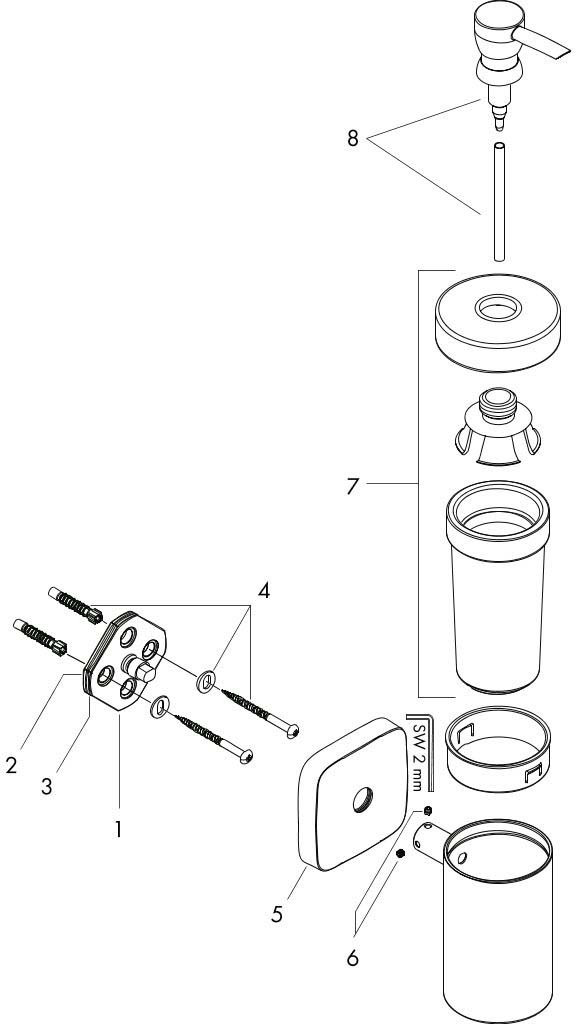 8

7

4

SW 2 mm

2

3

1

5

6