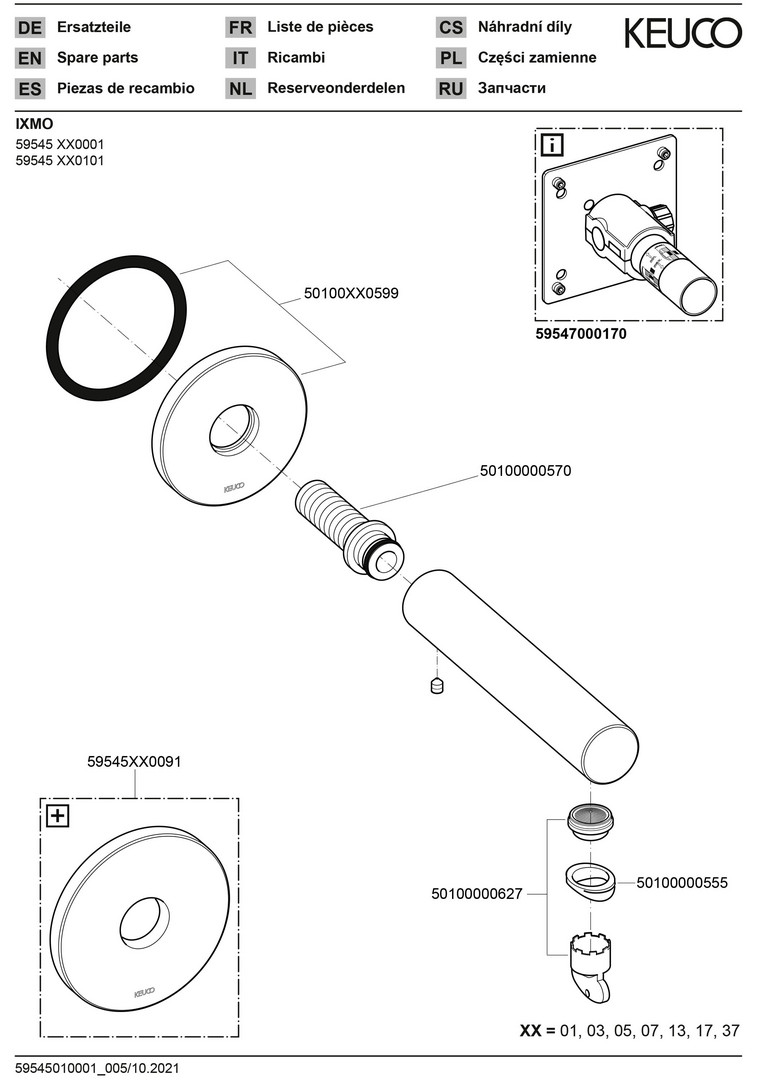 DE Ersatzteile
EN Spare parts
ES Piezas de recambio

FR Liste de pièces
IT Ricambi
NL Reserveonderdelen

CS Náhradní díly
PL Części zamienne
RU Запчасти

KEUCO

IXMO
59545 XX0001
59545 XX0101

i

59547000170

50100XX0599

KEUCO

50100000570

59545XX0091

+

KEUCO

50100000627

50100000555

XX = 01, 03, 05, 07, 13, 17, 37

59545010001_005/10.2021