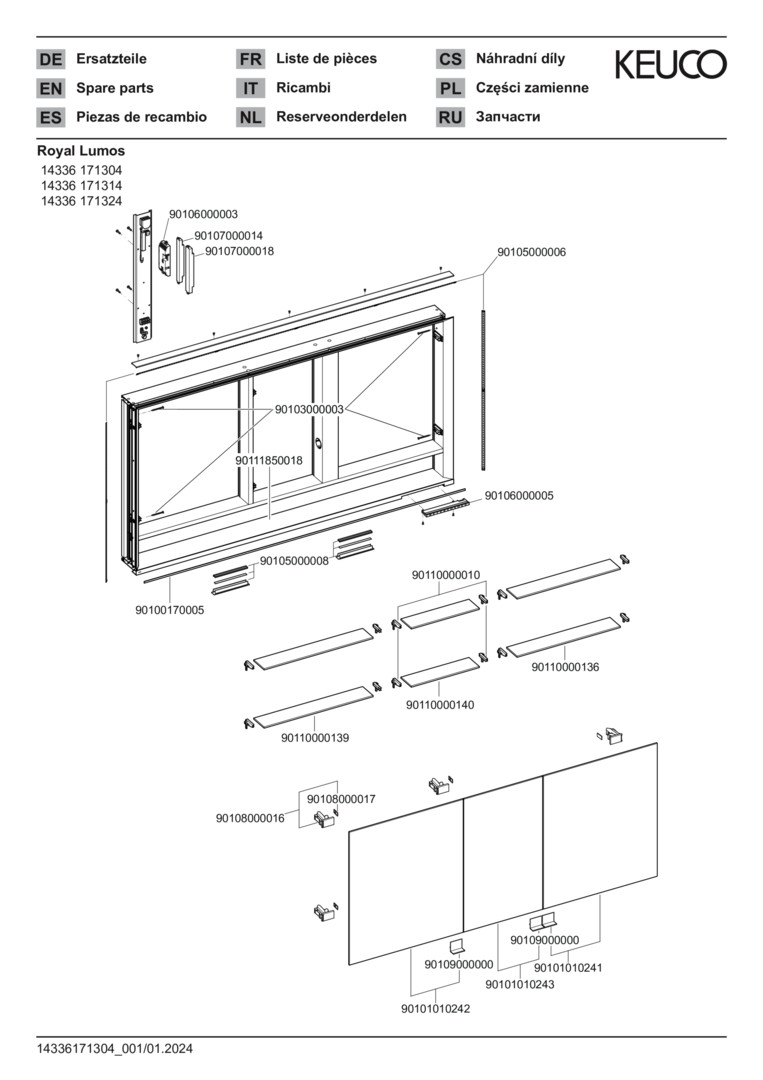 DE Ersatzteile
EN Spare parts
ES Piezas de recambio

FR Liste de pièces
IT Ricambi
NL Reserveonderdelen

CS Náhradní díly
PL Części zamienne
RU Запчасти

KEUCO

Royal Lumos
14336 171304
14336 171314
14336 171324

90106000003
90107000014
90107000018
90105000006
90103000003
90111850018
90106000005
90105000008
90100170005
90110000010
90110000136
90110000140
90110000139
90108000017
90108000016
90109000000
90109000000
90101010241
90101010243
90101010242

14336171304_001/01.2024