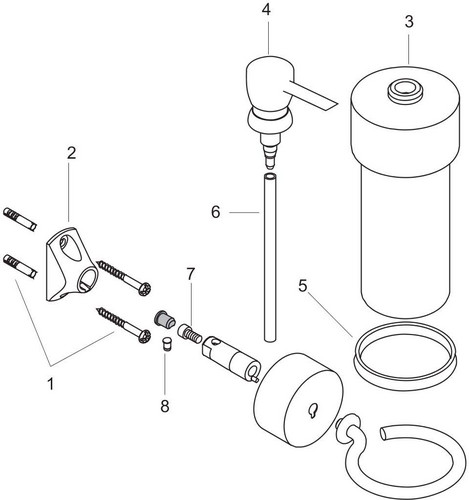 4
3
2
6
7
5
1
8