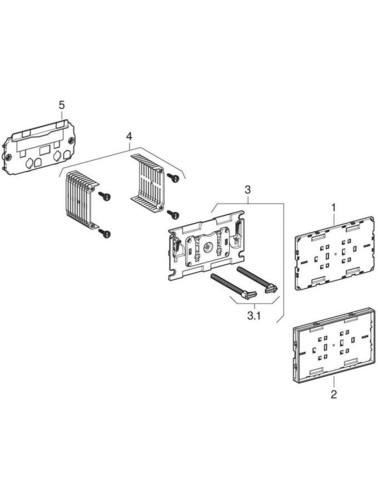 5
4
3
1
3.1
2