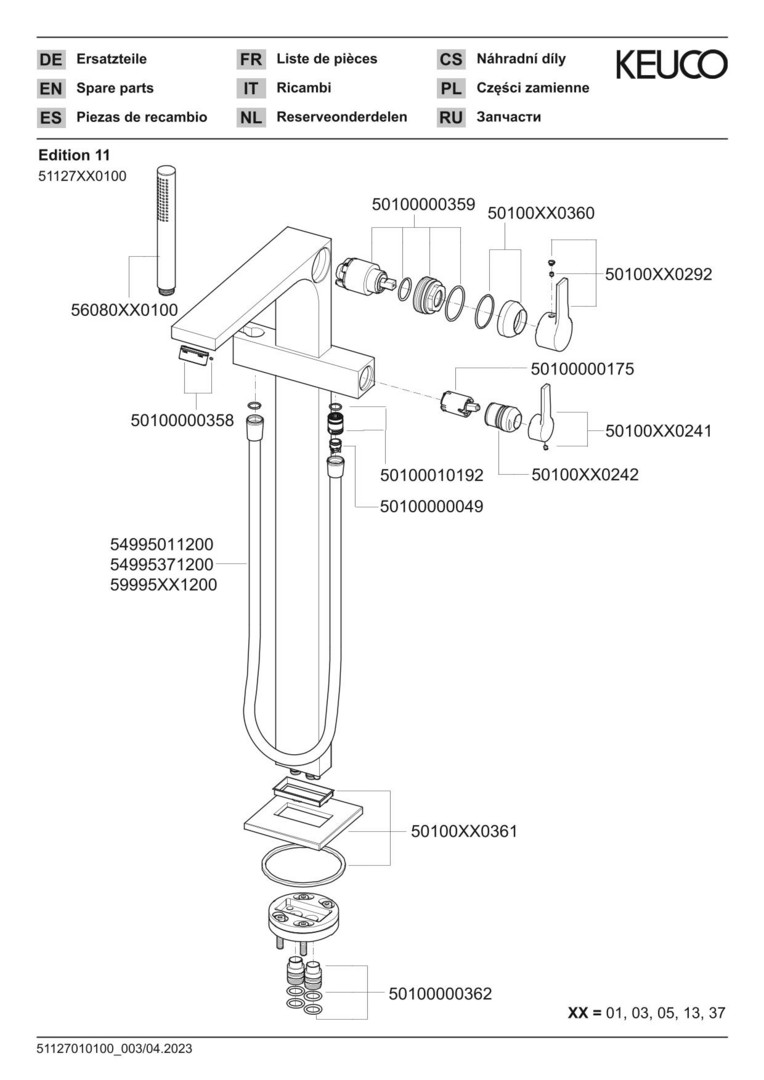 DE Ersatzteile
EN Spare parts
ES Piezas de recambio

FR Liste de pièces
IT Ricambi
NL Reserveonderdelen

CS Náhradní díly
PL Części zamienne
RU Запчасти

KEUCO

Edition 11
51127XX0100

50100000359
50100XX0360
50100XX0292
56080XX0100
50100000175
50100000358
50100XX0241
50100010192
50100XX0242
50100000049
54995011200
54995371200
59995XX1200
50100XX0361
50100000362

XX = 01, 03, 05, 13, 37

51127010100_003/04.2023