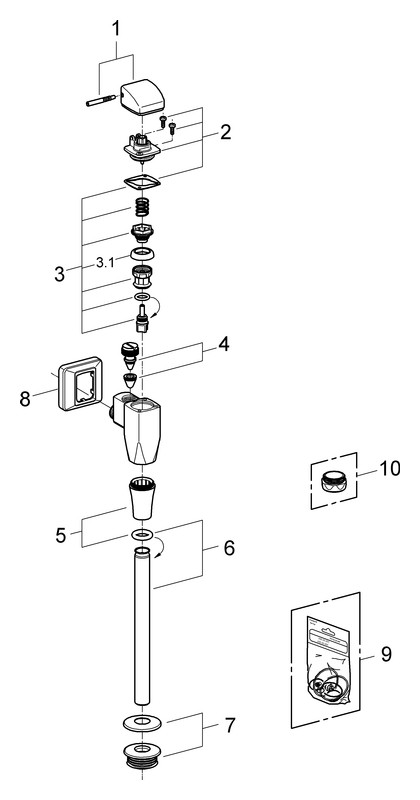 1
2
3
3.1
4
8
10
5
6
9
7