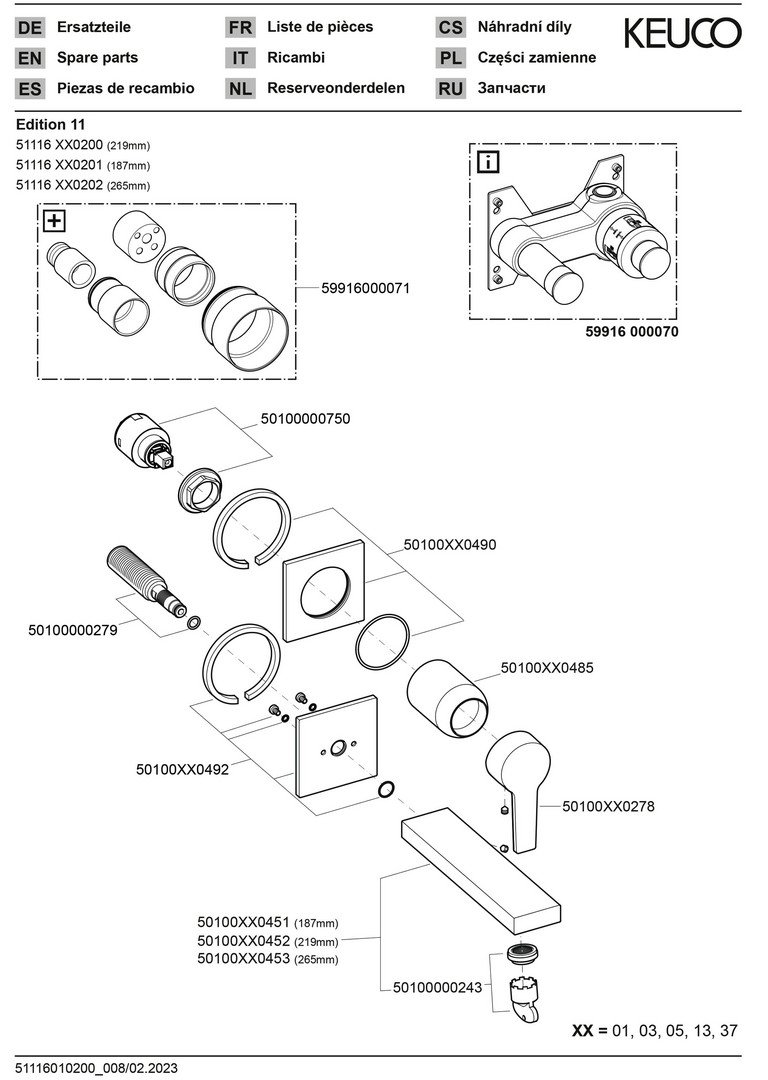 DE Ersatzteile
EN Spare parts
ES Piezas de recambio
FR Liste de pièces
IT Ricambi
NL Reserveonderdelen
CS Náhradní díly
PL Części zamienne
RU Запчасти

KEUCO

Edition 11
51116 XX0200 (219mm)
51116 XX0201 (187mm)
51116 XX0202 (265mm)

+
59916000071

i
59916 000070

50100000750
50100XX0490
50100000279
50100XX0485
50100XX0492
50100XX0278
50100XX0451 (187mm)
50100XX0452 (219mm)
50100XX0453 (265mm)
50100000243

XX = 01, 03, 05, 13, 37

51116010200_008/02.2023