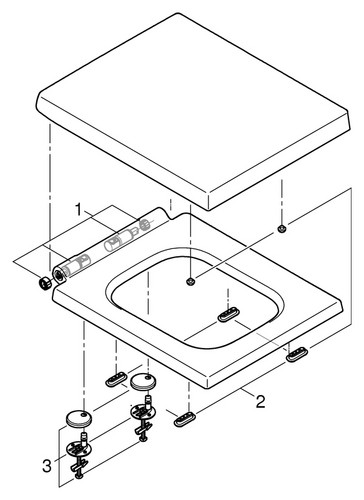 1
2
3