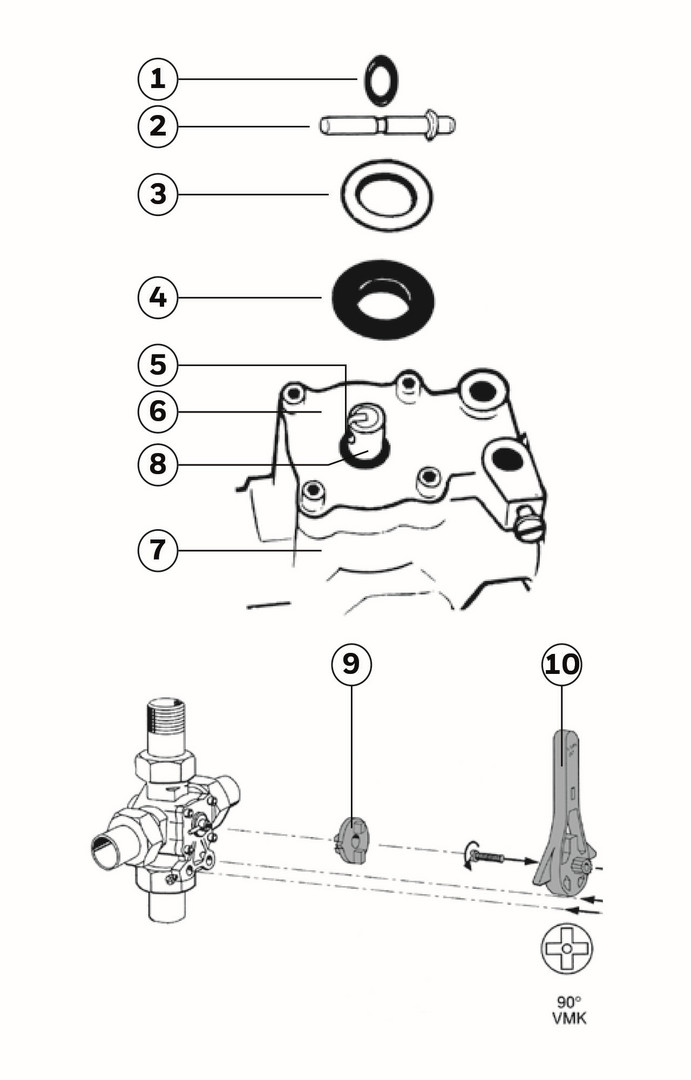 1
2
3
4
5
6
8
7
9
10
90°
VMK