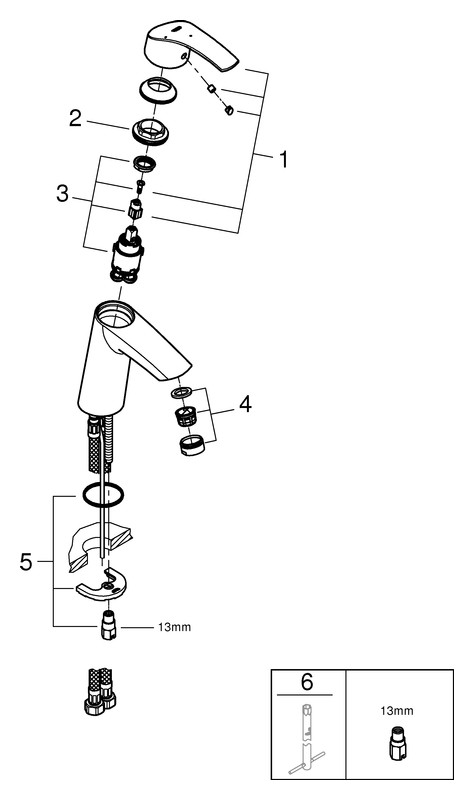 2
1
3
4
5
13mm
6
13mm