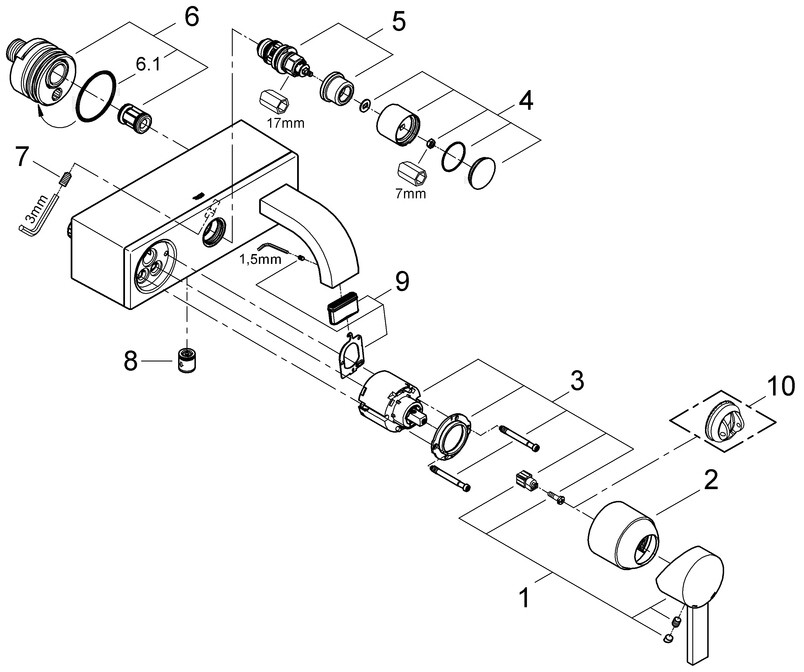 6
6.1
5
17mm
4
7mm
7
3mm
1,5mm
9
8
3
10
2
1