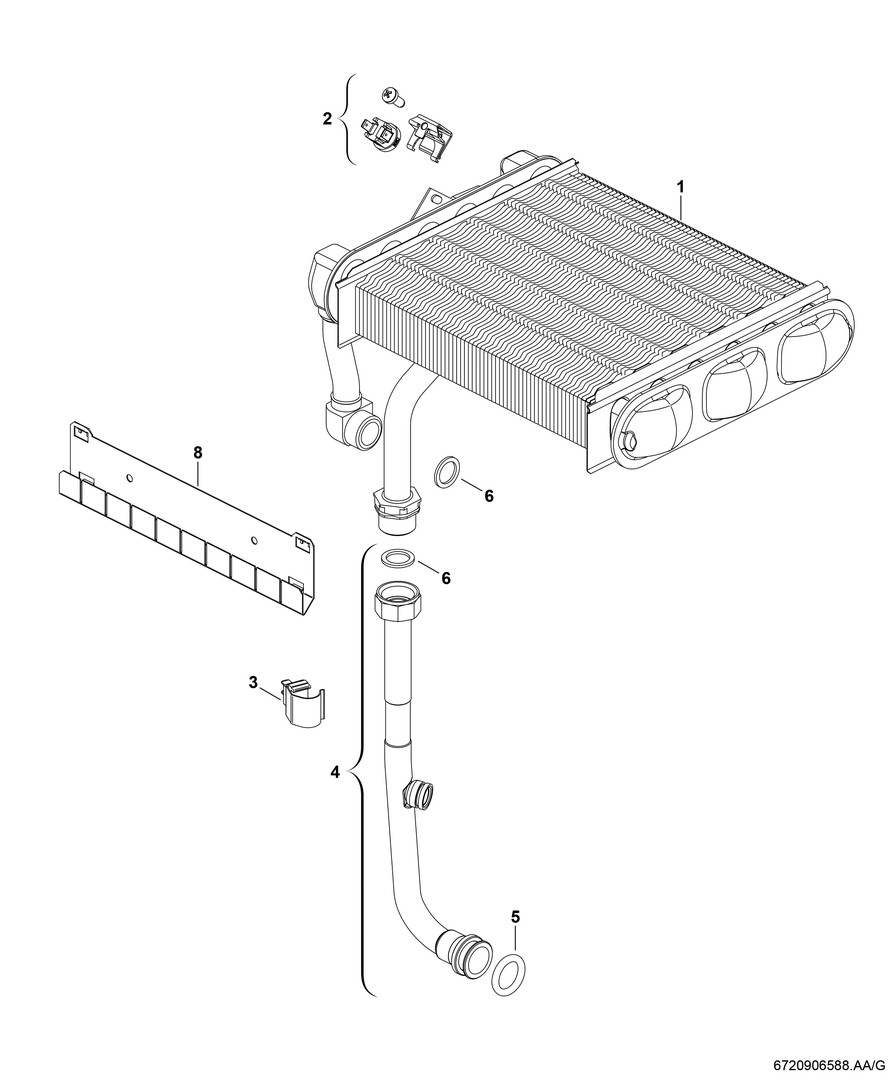 2
1
8
6
6
3
4
5
6720906588.AA/G