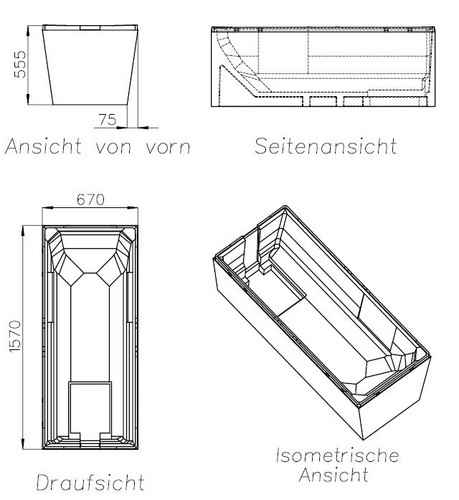 555

75

Ansicht von vorn

Seitenansicht

670

1570

Draufsicht

Isometrische Ansicht