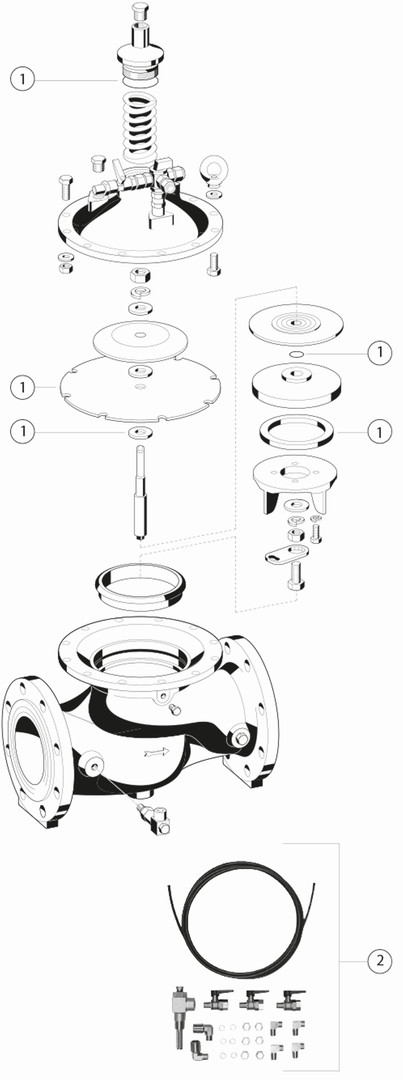 1
1
1
1
1
2