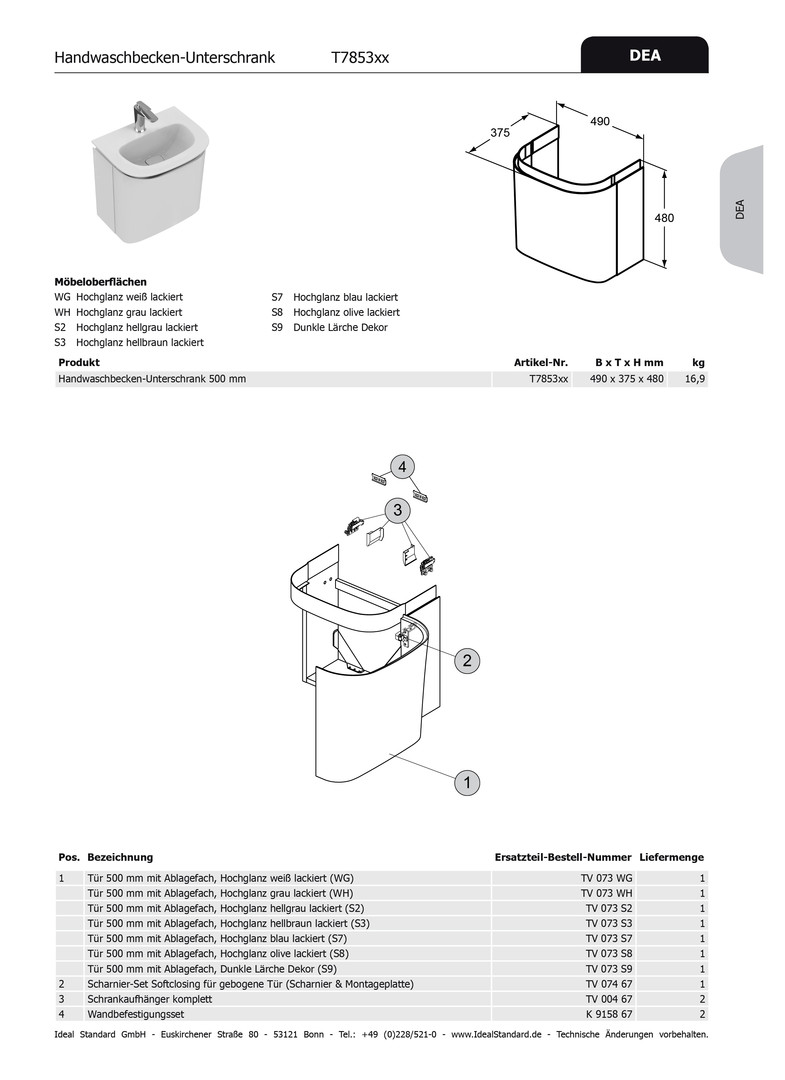 Handwaschbecken-Unterschrank T7853xx

DEA

375
490
480

DEA

**Möbeloberflächen**
WG Hochglanz weiß lackiert
WH Hochglanz grau lackiert
S2 Hochglanz hellgrau lackiert
S3 Hochglanz hellbraun lackiert
S7 Hochglanz blau lackiert
S8 Hochglanz olive lackiert
S9 Dunkle Lärche Dekor

| Produkt | Artikel-Nr. | B x T x H mm | kg |
|---|---|---|---|
| Handwaschbecken-Unterschrank 500 mm | T7853xx | 490 x 375 x 480 | 16,9 |

4
3
2
1

| Pos. | Bezeichnung | Ersatzteil-Bestell-Nummer | Liefermenge |
|---|---|---|---|
| 1 | Tür 500 mm mit Ablagefach, Hochglanz weiß lackiert (WG) | TV 073 WG | 1 |
| | Tür 500 mm mit Ablagefach, Hochglanz grau lackiert (WH) | TV 073 WH | 1 |
| | Tür 500 mm mit Ablagefach, Hochglanz hellgrau lackiert (S2) | TV 073 S2 | 1 |
| | Tür 500 mm mit Ablagefach, Hochglanz hellbraun lackiert (S3) | TV 073 S3 | 1 |
| | Tür 500 mm mit Ablagefach, Hochglanz blau lackiert (S7) | TV 073 S7 | 1 |
| | Tür 500 mm mit Ablagefach, Hochglanz olive lackiert (S8) | TV 073 S8 | 1 |
| | Tür 500 mm mit Ablagefach, Dunkle Lärche Dekor (S9) | TV 073 S9 | 1 |
| 2 | Scharnier-Set Softclosing für gebogene Tür (Scharnier & Montageplatte) | TV 074 67 | 1 |
| 3 | Schrankaufhänger komplett | TV 004 67 | 2 |
| 4 | Wandbefestigungsset | K 9158 67 | 2 |

Ideal Standard GmbH - Euskirchener Straße 80 - 53121 Bonn - Tel.: +49 (0)228/521-0 - www.IdealStandard.de - Technische Änderungen vorbehalten.