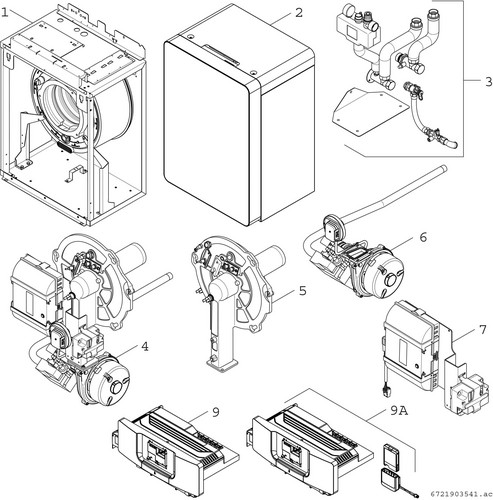 1
2
3
6
5
7
4
9
9A
6721903541.ac