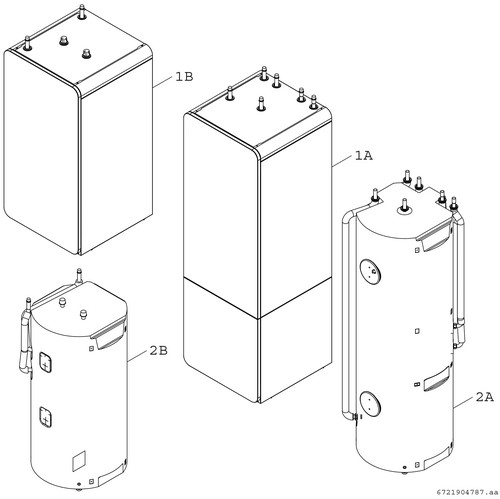 1B

1A

2B

2A

6721904787.aa