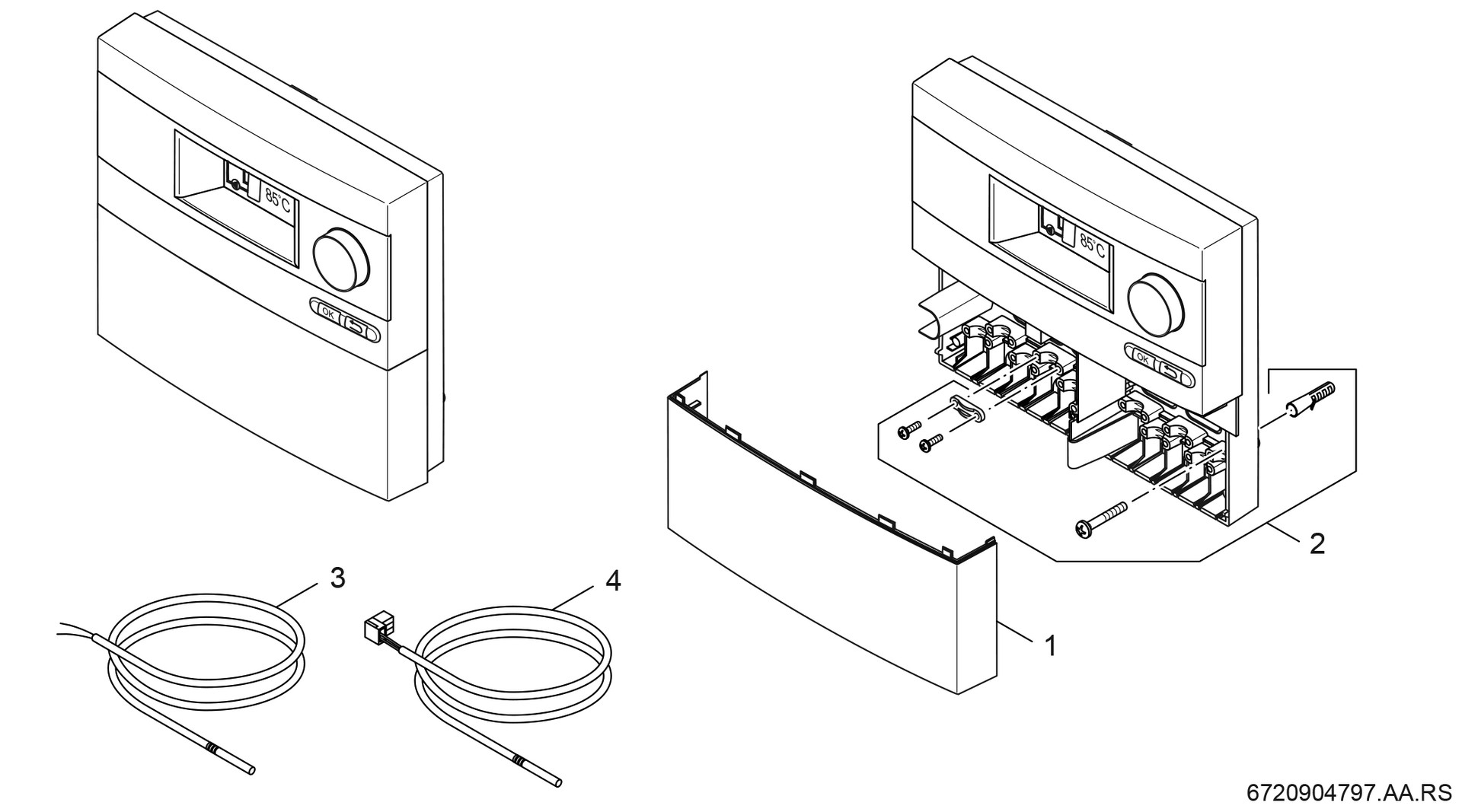 85°C

OK

85°C

OK

2

3

4

1

6720904797.AA.RS