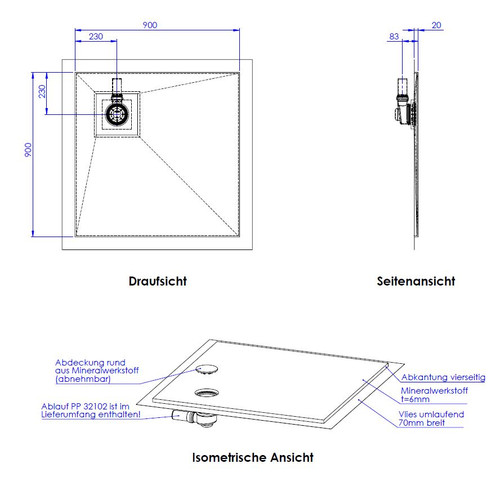 900
230
230
900

Draufsicht

20
83

Seitenansicht

Abdeckung rund aus Mineralwerkstoff (abnehmbar)

Ablauf PP 32102 ist im Lieferumfang enthalten!

Abkantung vierseitig

Mineralwerkstoff t=6mm

Vlies umlaufend 70mm breit

Isometrische Ansicht