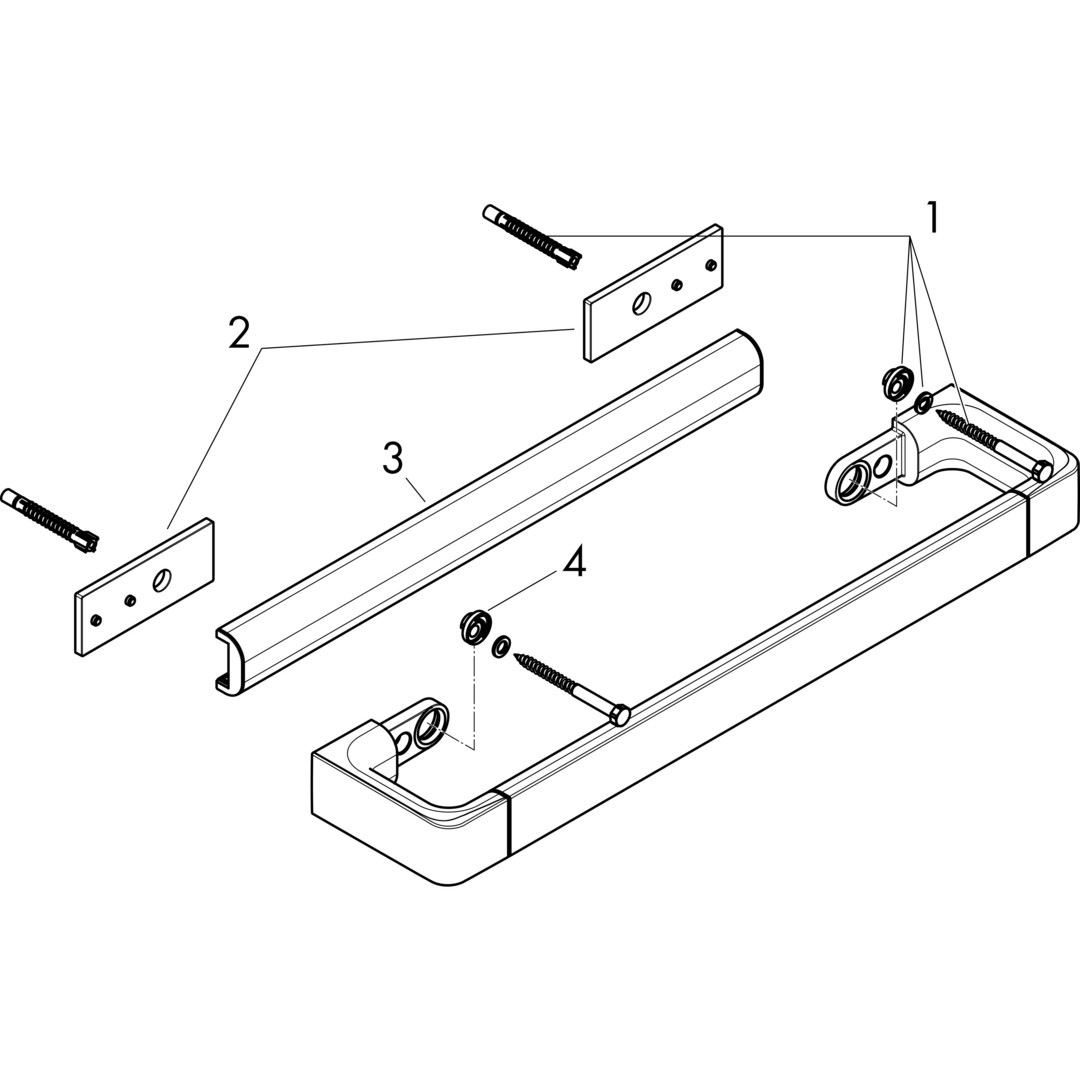 1
2
3
4