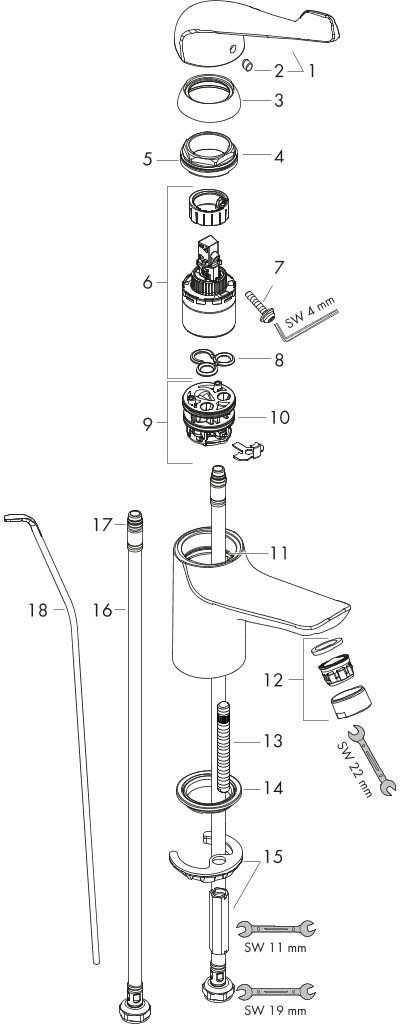 2
1
3
5
4
6
7
SW 4 mm
8
9
10
17
11
18
16
12
SW 22 mm
13
14
15
SW 11 mm
SW 19 mm