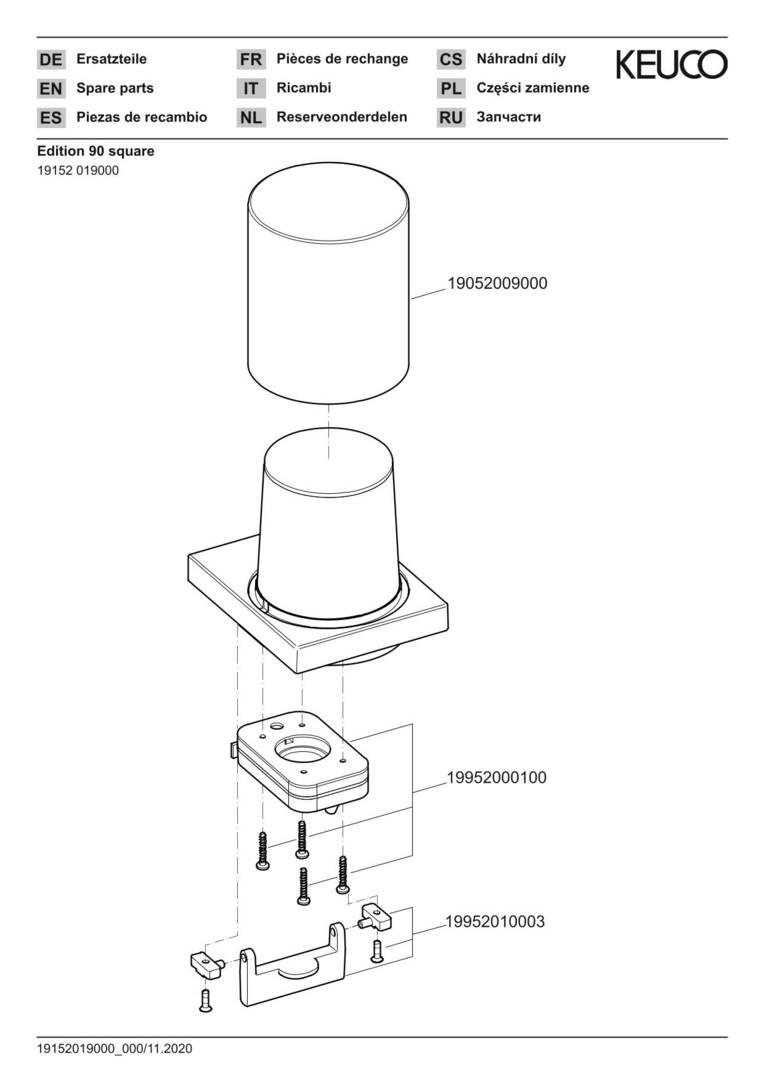 DE Ersatzteile
EN Spare parts
ES Piezas de recambio

FR Pièces de rechange
IT Ricambi
NL Reserveonderdelen

CS Náhradní díly
PL Części zamienne
RU Запчасти

KEUCO

Edition 90 square
19152 019000

19052009000

19952000100

19952010003

19152019000_000/11.2020