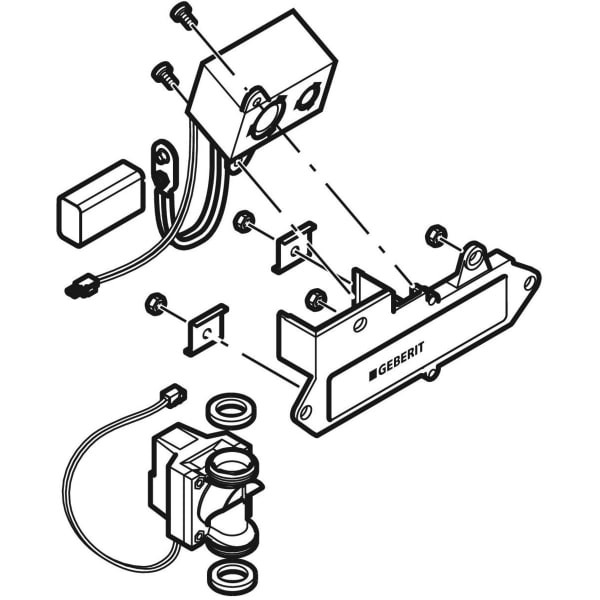 GEBERIT