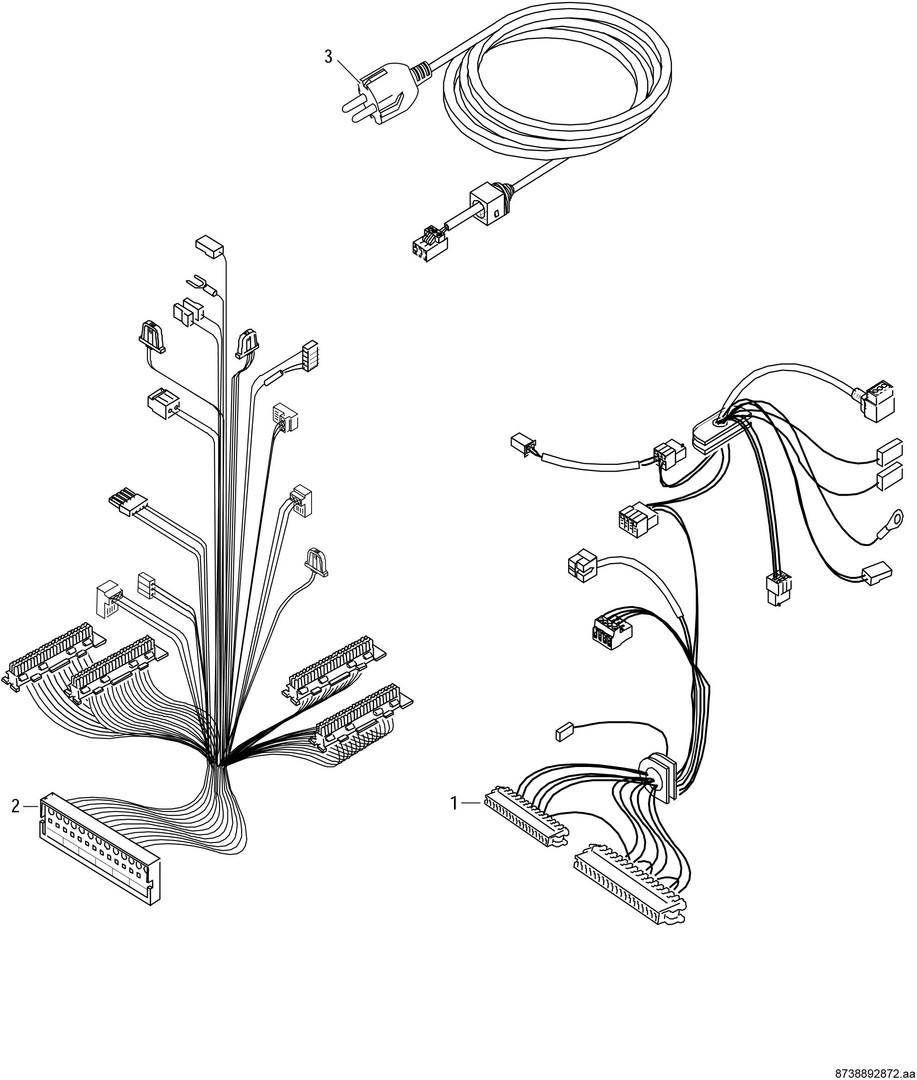 3

2

1

8738892872.aa