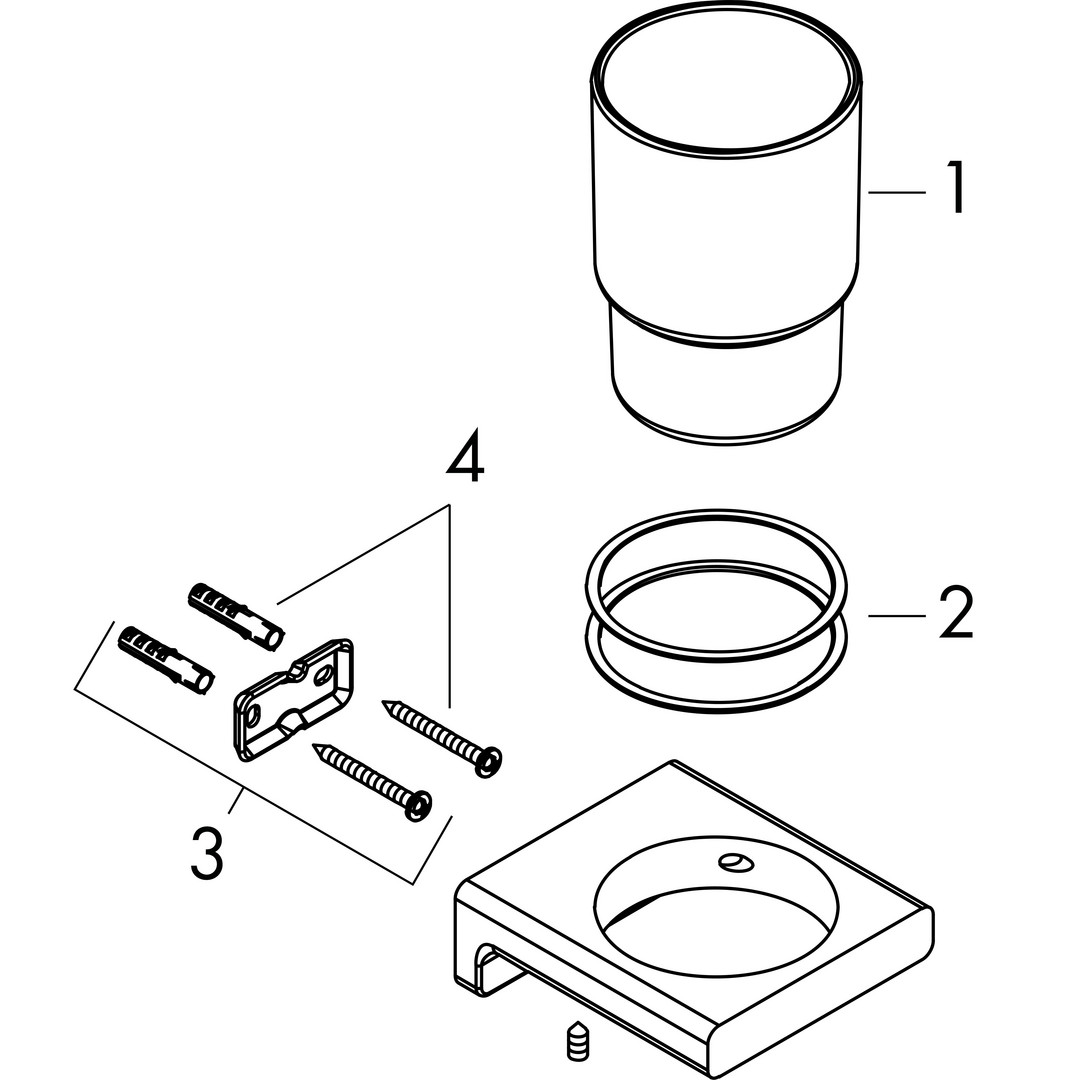 1
4
2
3