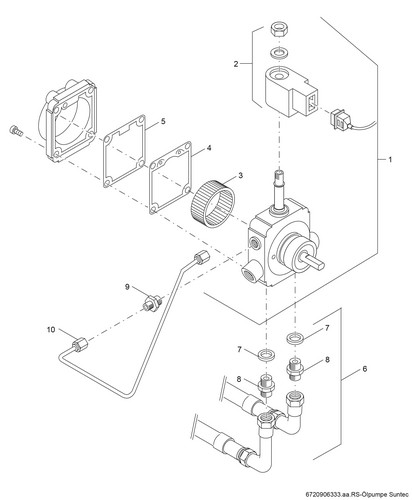 2
5
4
3
1
9
10
7
7
8
8
6
6720906333.aa.RS-Ölpumpe Suntec