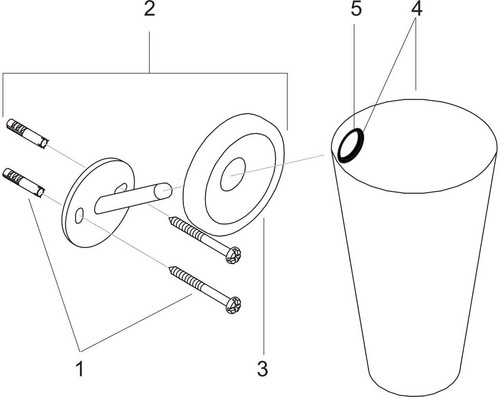 2
5
4
1
3