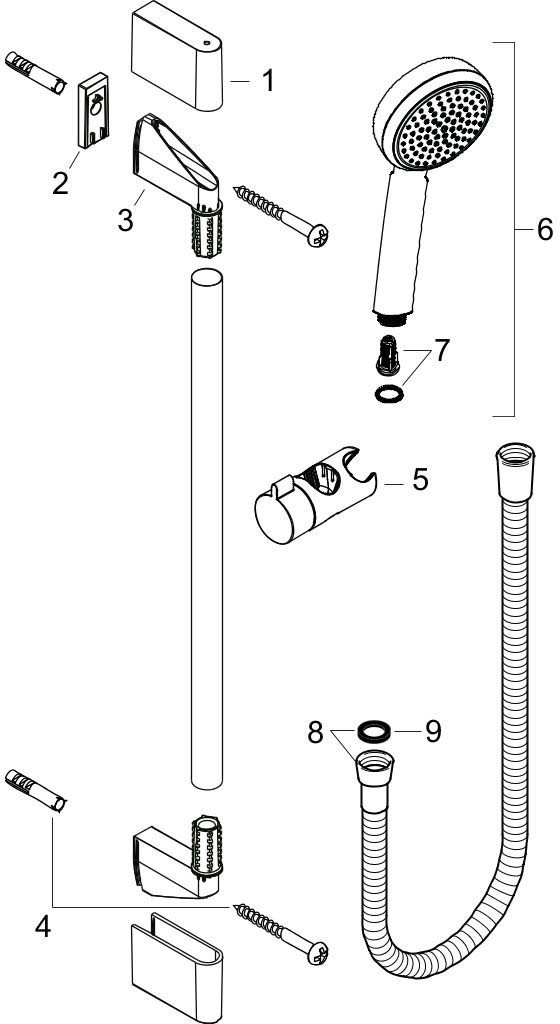 1
2
3
6
7
5
8
9
4