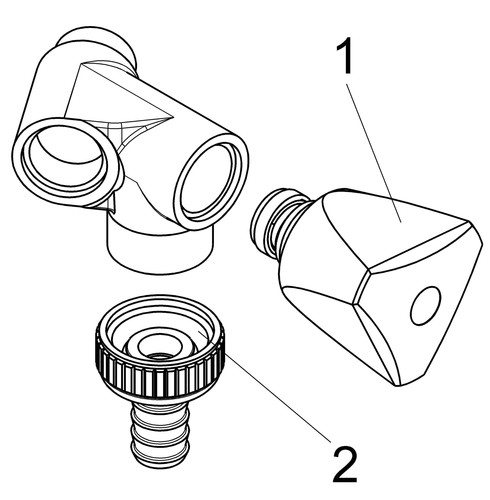 1

2