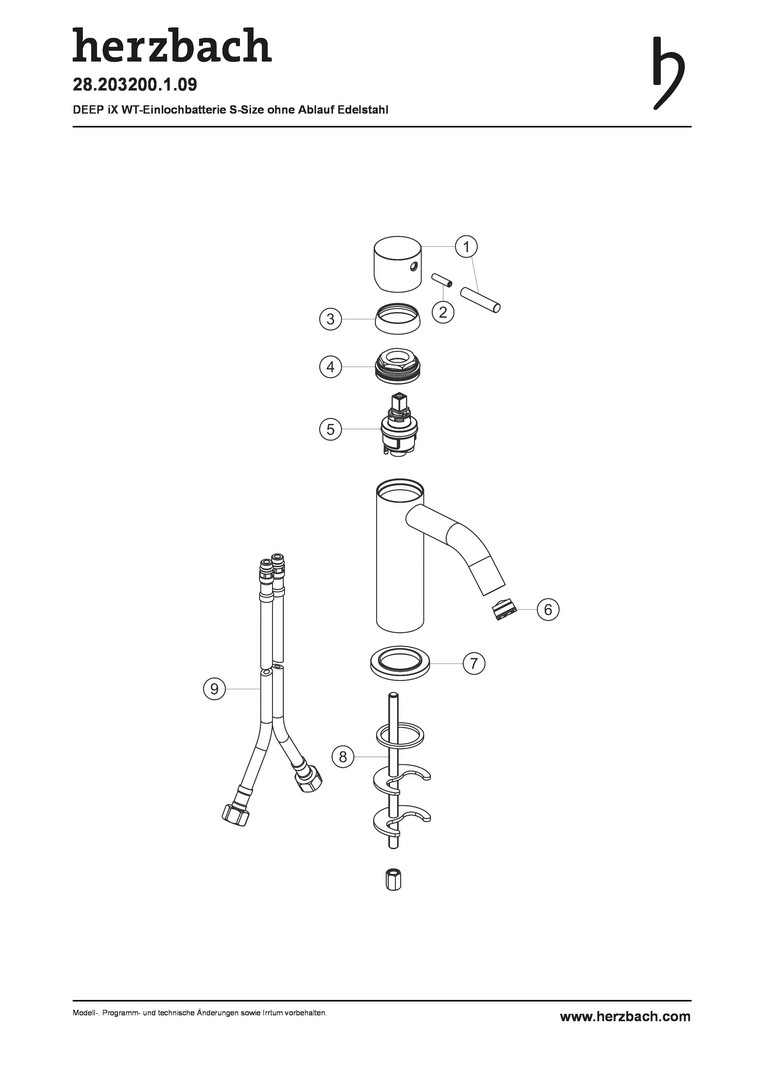 herzbach

28.203200.1.09

DEEP iX WT-Einlochbatterie S-Size ohne Ablauf Edelstahl

1

2

3

4

5

6

7

8

9

Modell-, Programm- und technische Änderungen sowie Irrtum vorbehalten.

www.herzbach.com