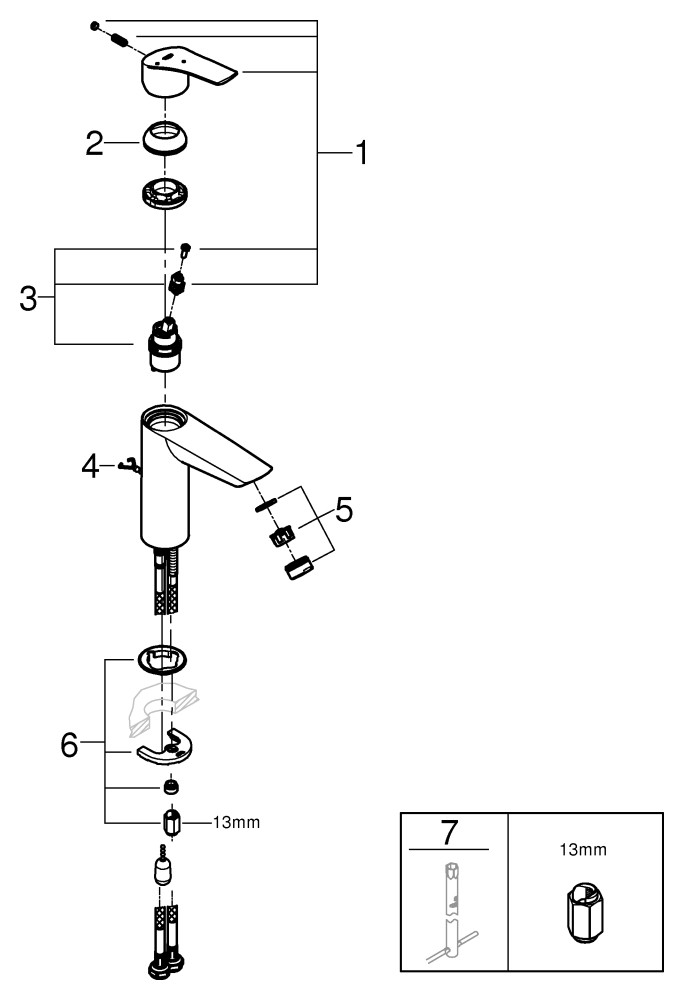 1
2
3
4
5
6
13mm
7
13mm