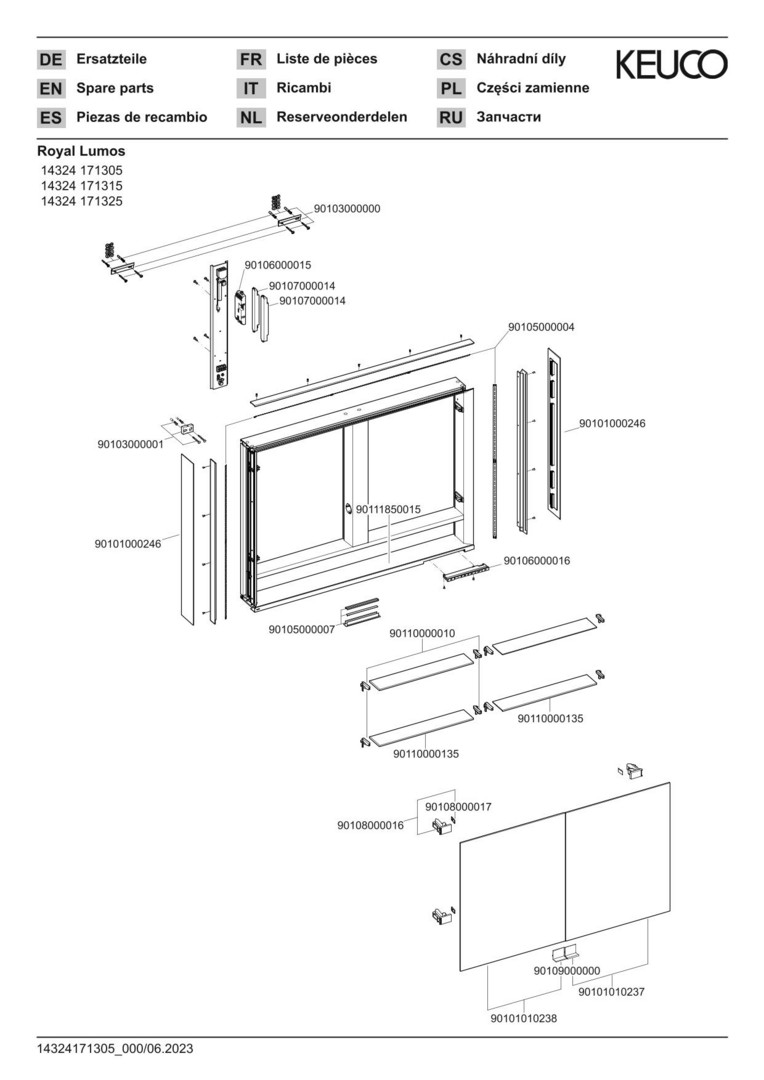 DE Ersatzteile
EN Spare parts
ES Piezas de recambio

FR Liste de pièces
IT Ricambi
NL Reserveonderdelen

CS Náhradní díly
PL Części zamienne
RU Запчасти

KEUCO

Royal Lumos
14324 171305
14324 171315
14324 171325

90103000000
90106000015
90107000014
90107000014
90105000004
90101000246
90103000001
90111850015
90101000246
90106000016
90105000007
90110000010
90110000135
90110000135
90108000017
90108000016
90109000000
90101010237
90101010238

14324171305_000/06.2023