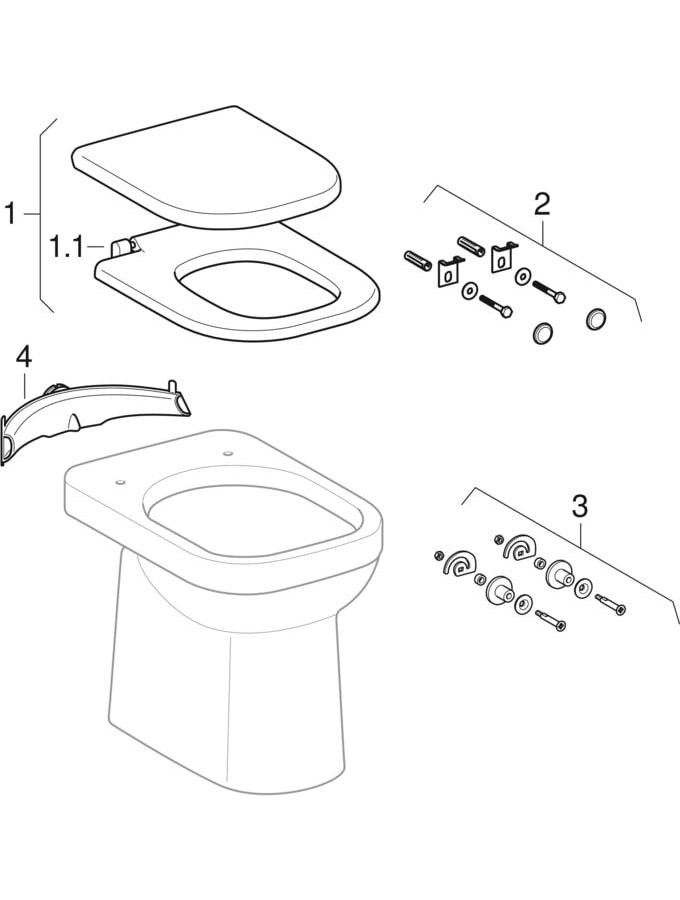 1
1.1
2
4
3