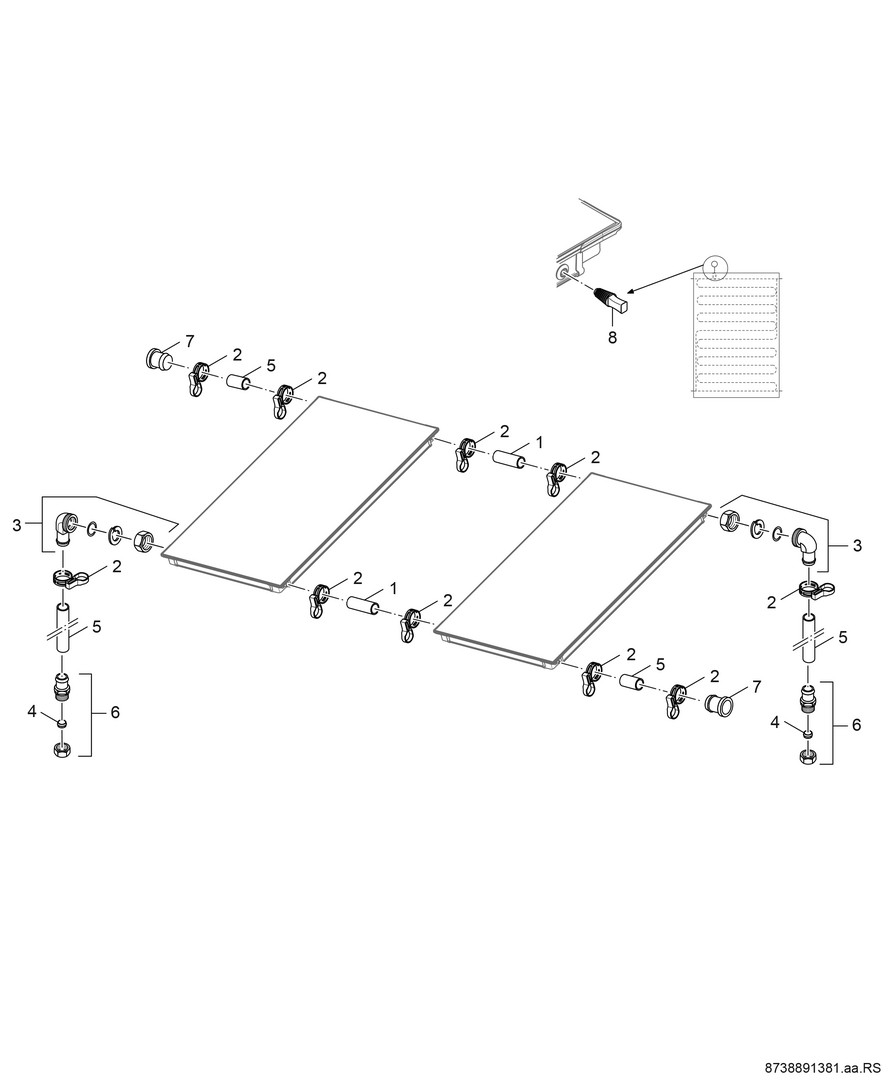 8
7
2
5
2
2
1
2
3
2
5
4
6
2
1
2
3
2
5
2
5
2
7
4
6
8738891381.aa.RS