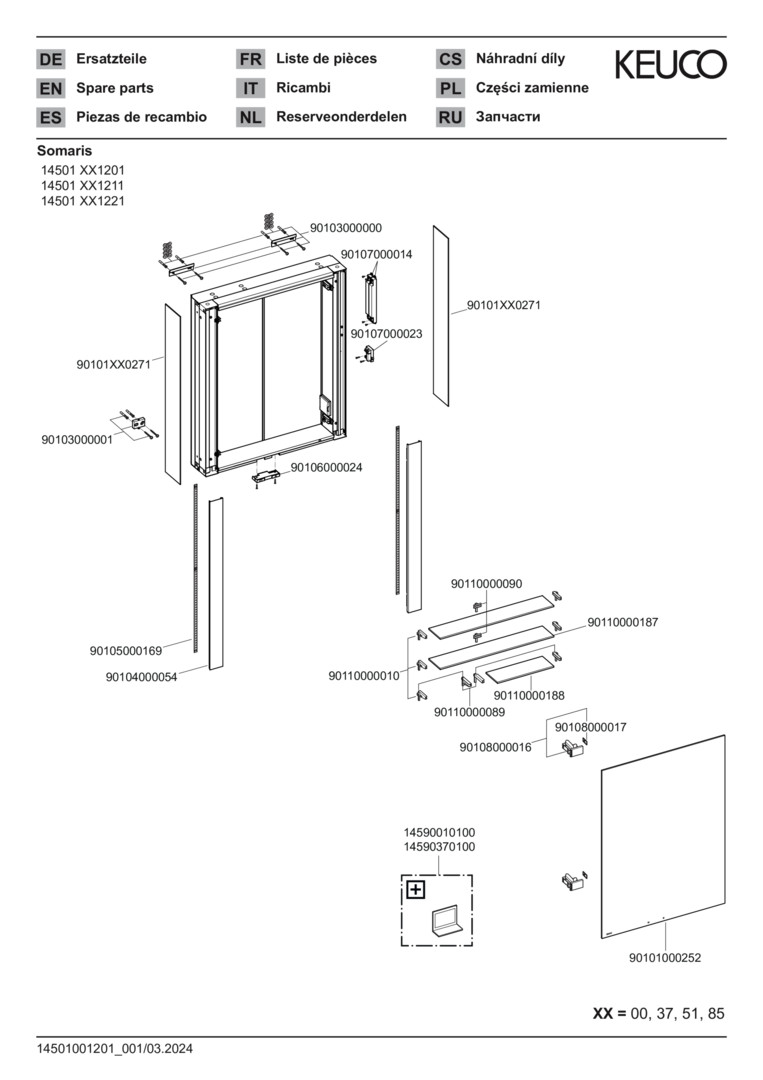 DE Ersatzteile
EN Spare parts
ES Piezas de recambio

FR Liste de pièces
IT Ricambi
NL Reserveonderdelen

CS Náhradní díly
PL Części zamienne
RU Запчасти

KEUCO

Somaris
14501 XX1201
14501 XX1211
14501 XX1221

90103000000
90107000014
90101XX0271
90107000023
90101XX0271
90103000001
90106000024
90110000090
90110000187
90105000169
90104000054
90110000010
90110000188
90110000089
90108000017
90108000016
14590010100
14590370100
90101000252

XX = 00, 37, 51, 85

14501001201_001/03.2024