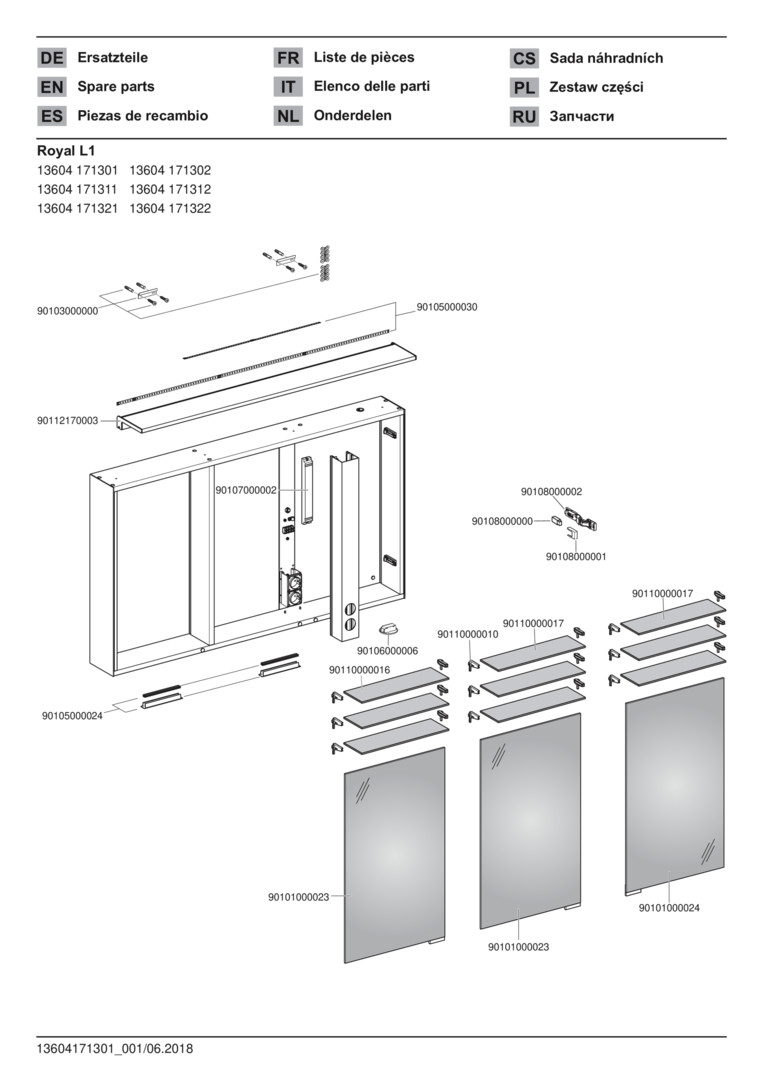 DE Ersatzteile
EN Spare parts
ES Piezas de recambio

FR Liste de pièces
IT Elenco delle parti
NL Onderdelen

CS Sada náhradních
PL Zestaw części
RU Запчасти

Royal L1
13604 171301 13604 171302
13604 171311 13604 171312
13604 171321 13604 171322

90103000000
90105000030
90112170003
90107000002
90108000002
90108000000
90108000001
90110000017
90110000017
90110000010
90106000006
90110000016
90105000024
90101000023
90101000023
90101000024

13604171301_001/06.2018