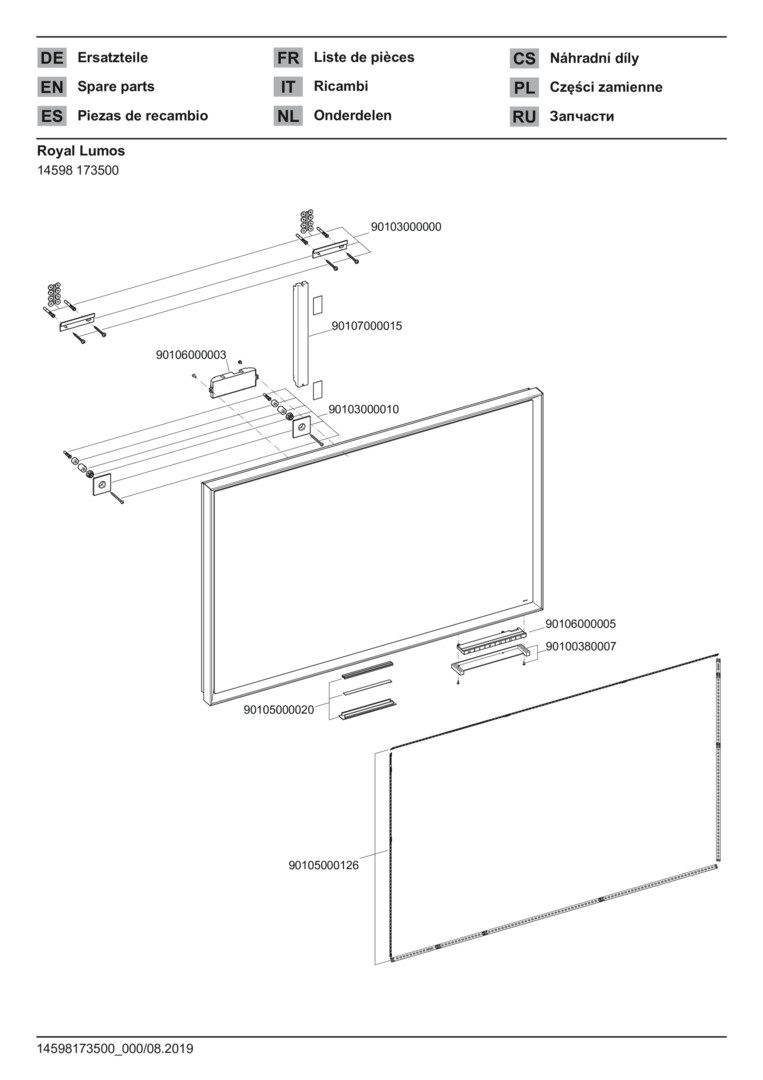 DE Ersatzteile
EN Spare parts
ES Piezas de recambio

FR Liste de pièces
IT Ricambi
NL Onderdelen

CS Náhradní díly
PL Części zamienne
RU Запчасти

Royal Lumos
14598 173500

90103000000
90107000015
90106000003
90103000010
90106000005
90100380007
90105000020
90105000126

14598173500_000/08.2019